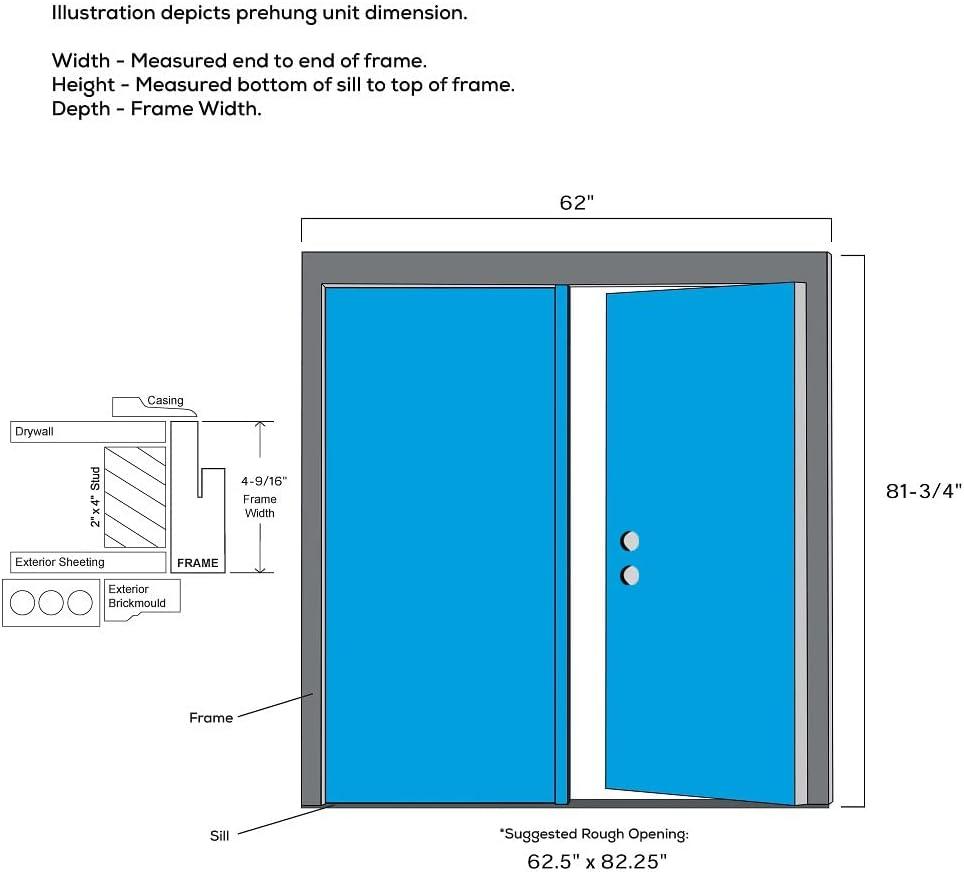 Illustration depicts prehung unit dimension.

Width - Measured end to end of frame.
Height - Measured bottom of sill to top of frame.
Depth - Frame Width.

62"

Casing
Drywall
2" x 4" Stud
4-9/16" Frame Width
Exterior Sheeting
FRAME
Exterior Brickmould

81-3/4"

Frame

Sill

*Suggested Rough Opening:
62.5" x 82.25"