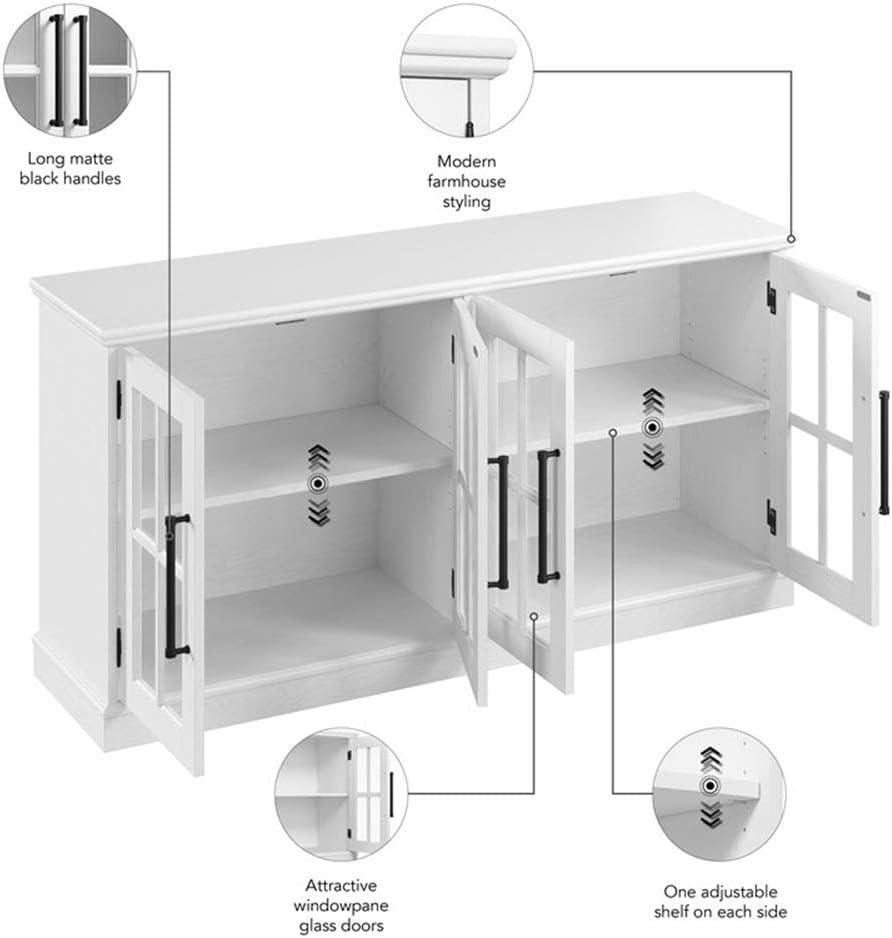 Long matte black handles

Modern farmhouse styling

Attractive windowpane glass doors

One adjustable shelf on each side