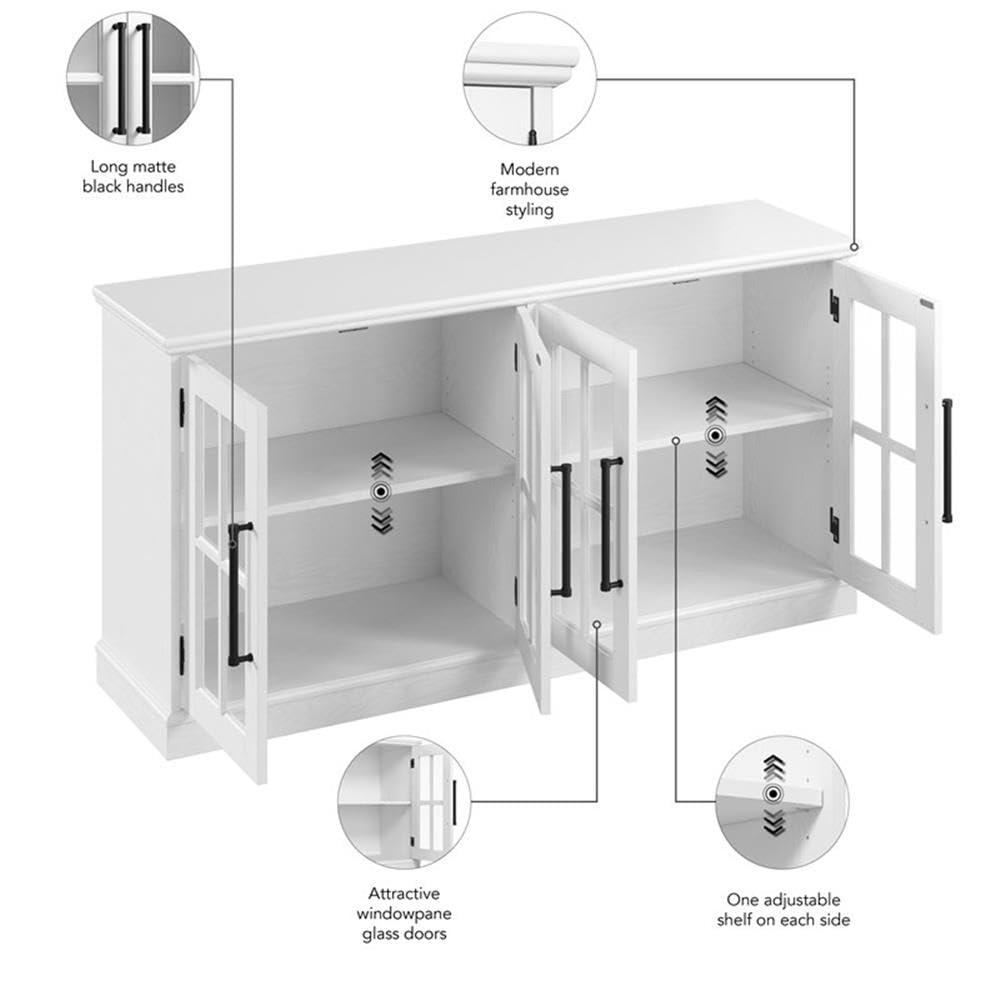 Long matte black handles

Modern farmhouse styling

Attractive windowpane glass doors

One adjustable shelf on each side