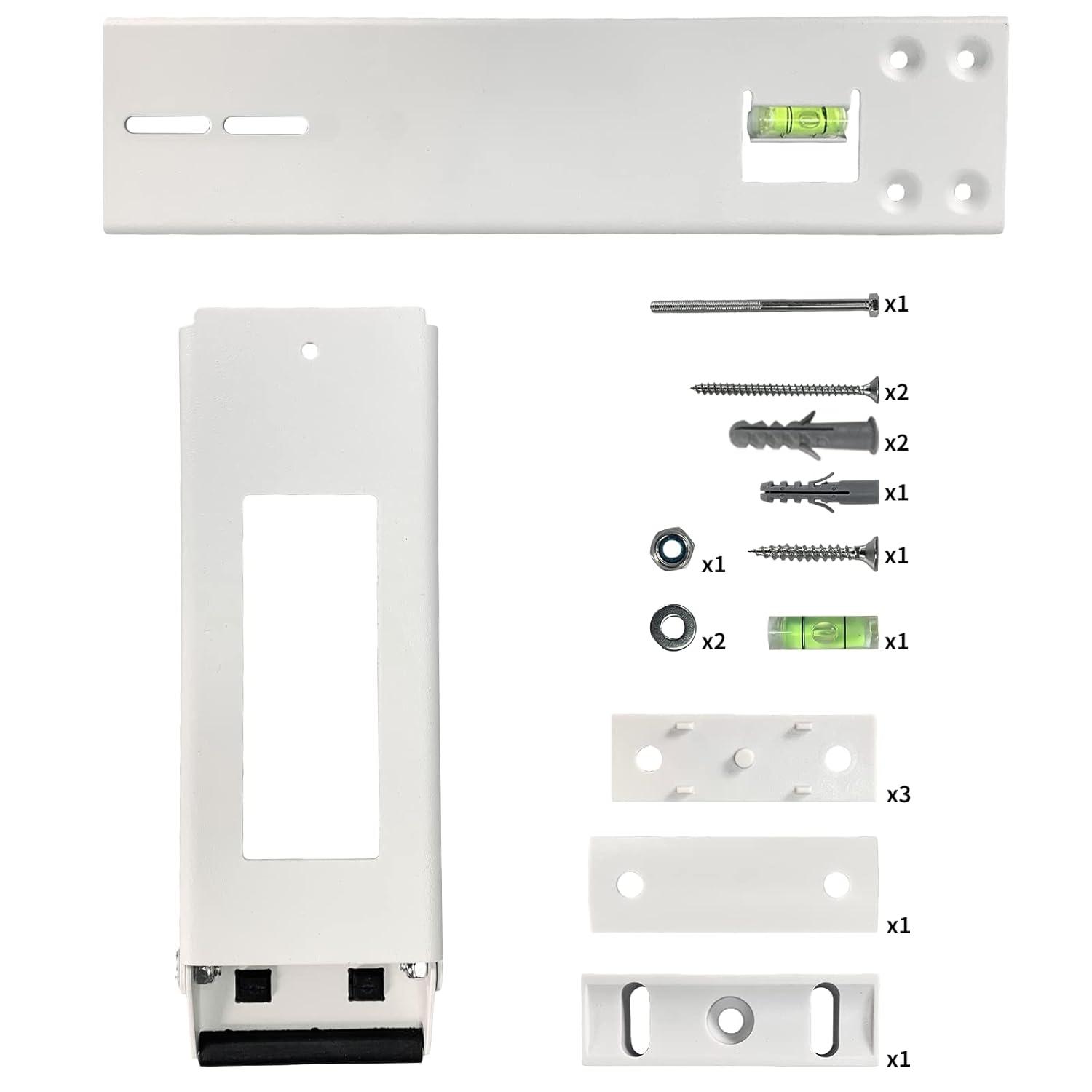 x1

x2

x2

x1

x1

x1

x2

x1

x3

x1

x1