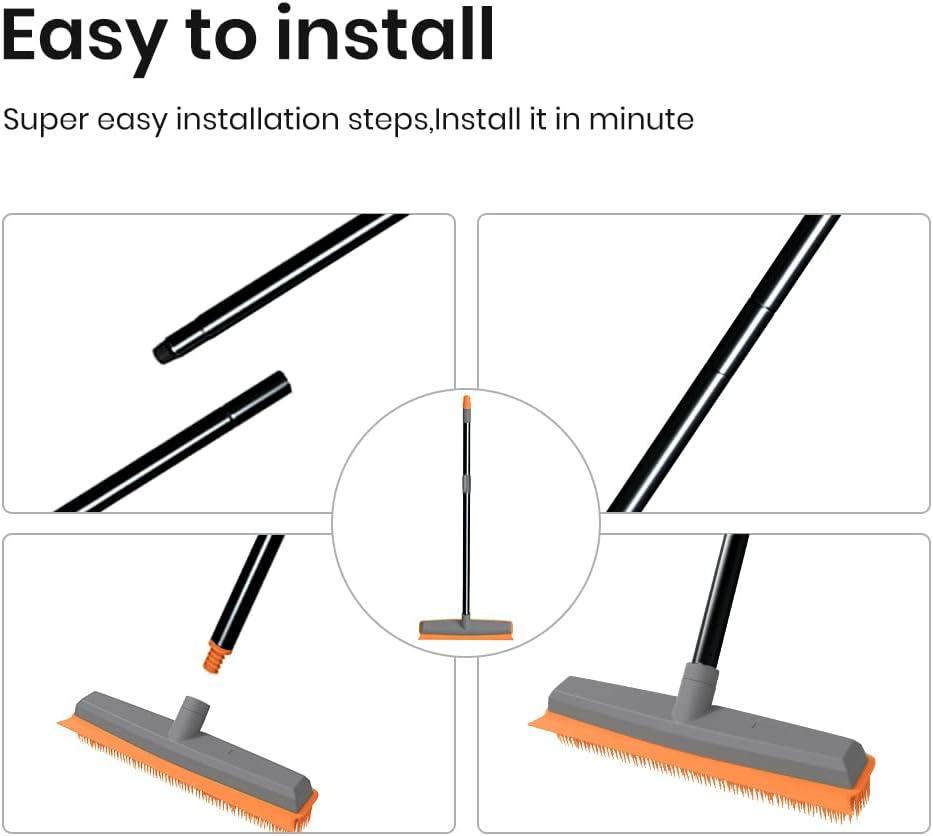 Easy to install

Super easy installation steps,Install it in minute