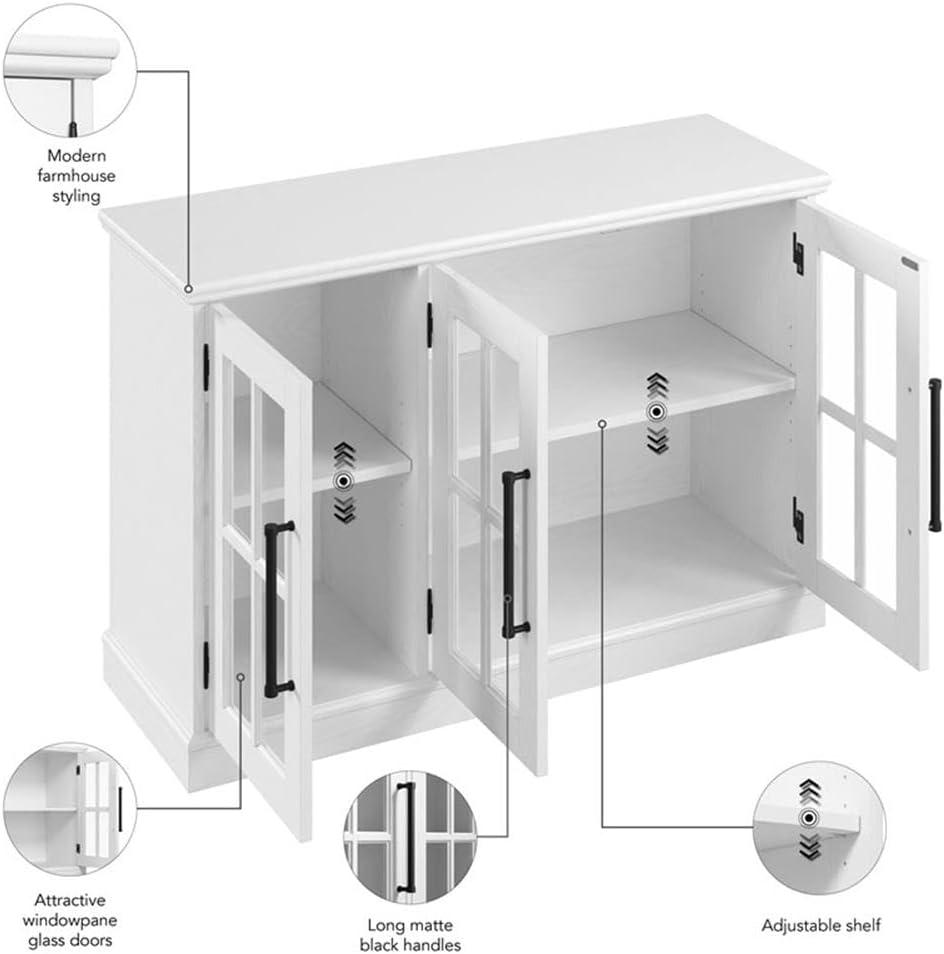 Modern farmhouse styling

Attractive windowpane glass doors

Long matte black handles

Adjustable shelf