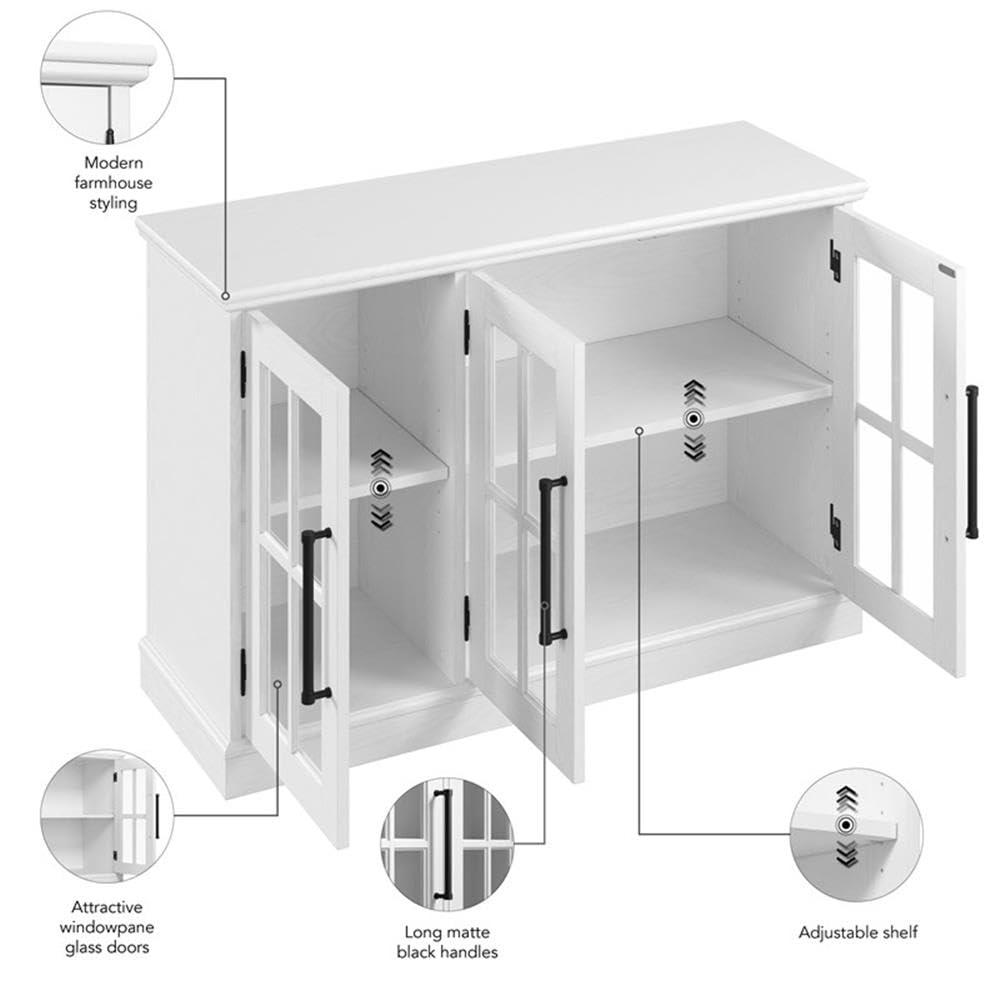 Modern farmhouse styling

Attractive windowpane glass doors

Long matte black handles

Adjustable shelf