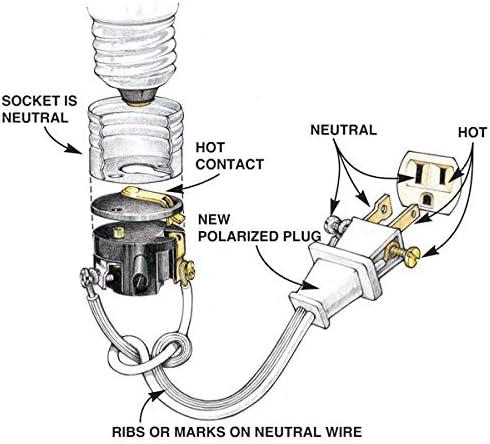 SOCKET IS NEUTRAL

HOT CONTACT

NEUTRAL

HOT

NEW POLARIZED PLUG

RIBS OR MARKS ON NEUTRAL WIRE