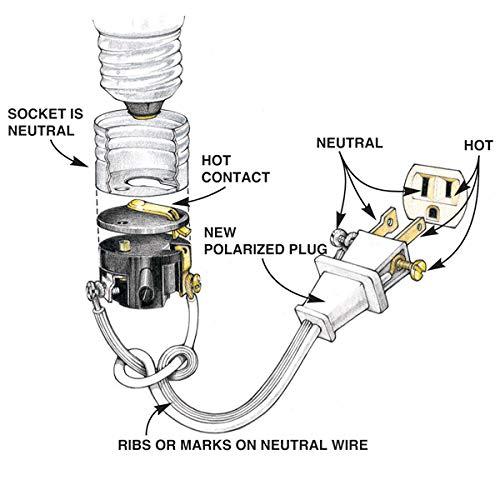 SOCKET IS NEUTRAL

HOT CONTACT

NEUTRAL

HOT

NEW POLARIZED PLUG

RIBS OR MARKS ON NEUTRAL WIRE