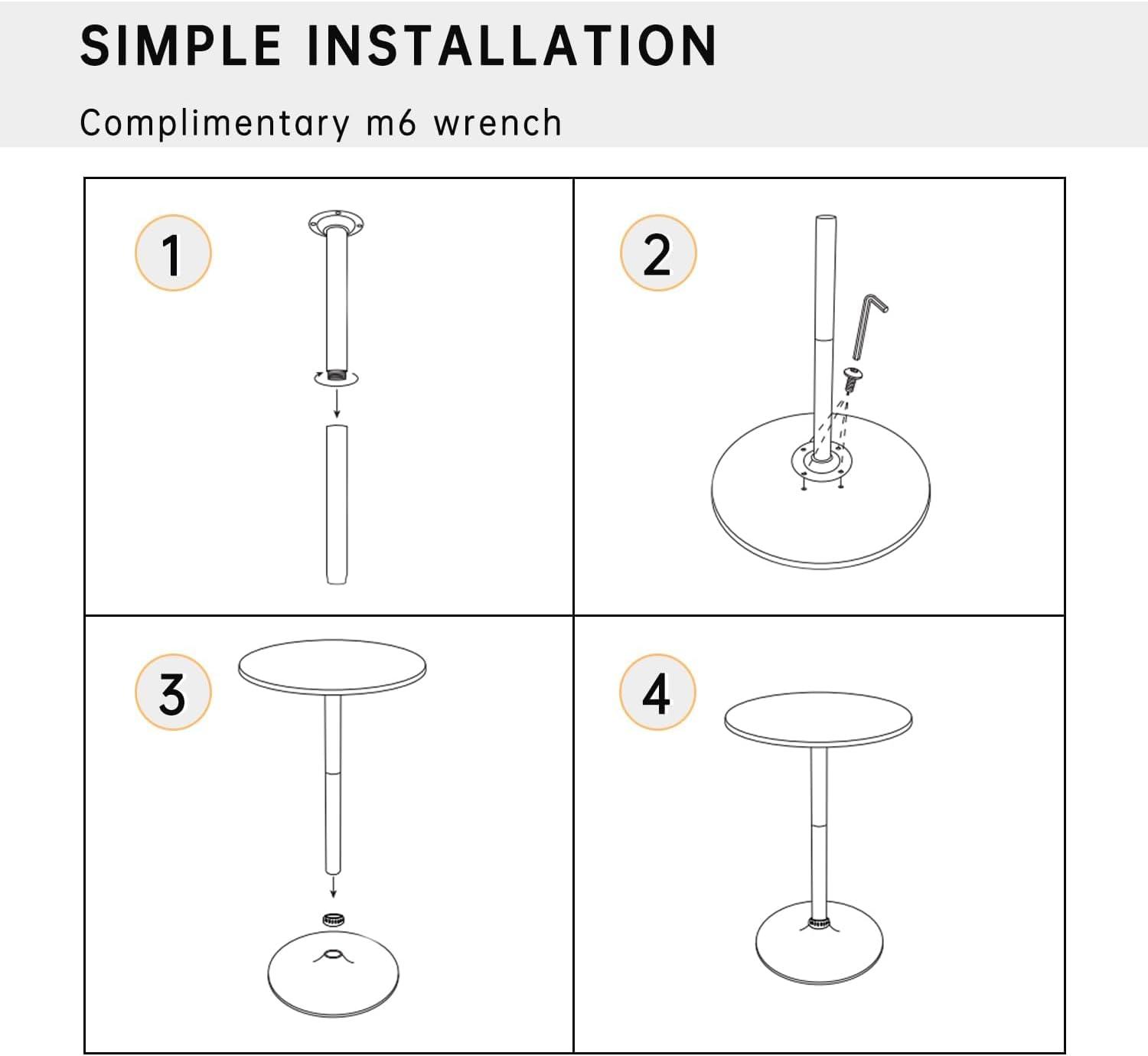 SIMPLE INSTALLATION

Complimentary m6 wrench

1

2

3

4