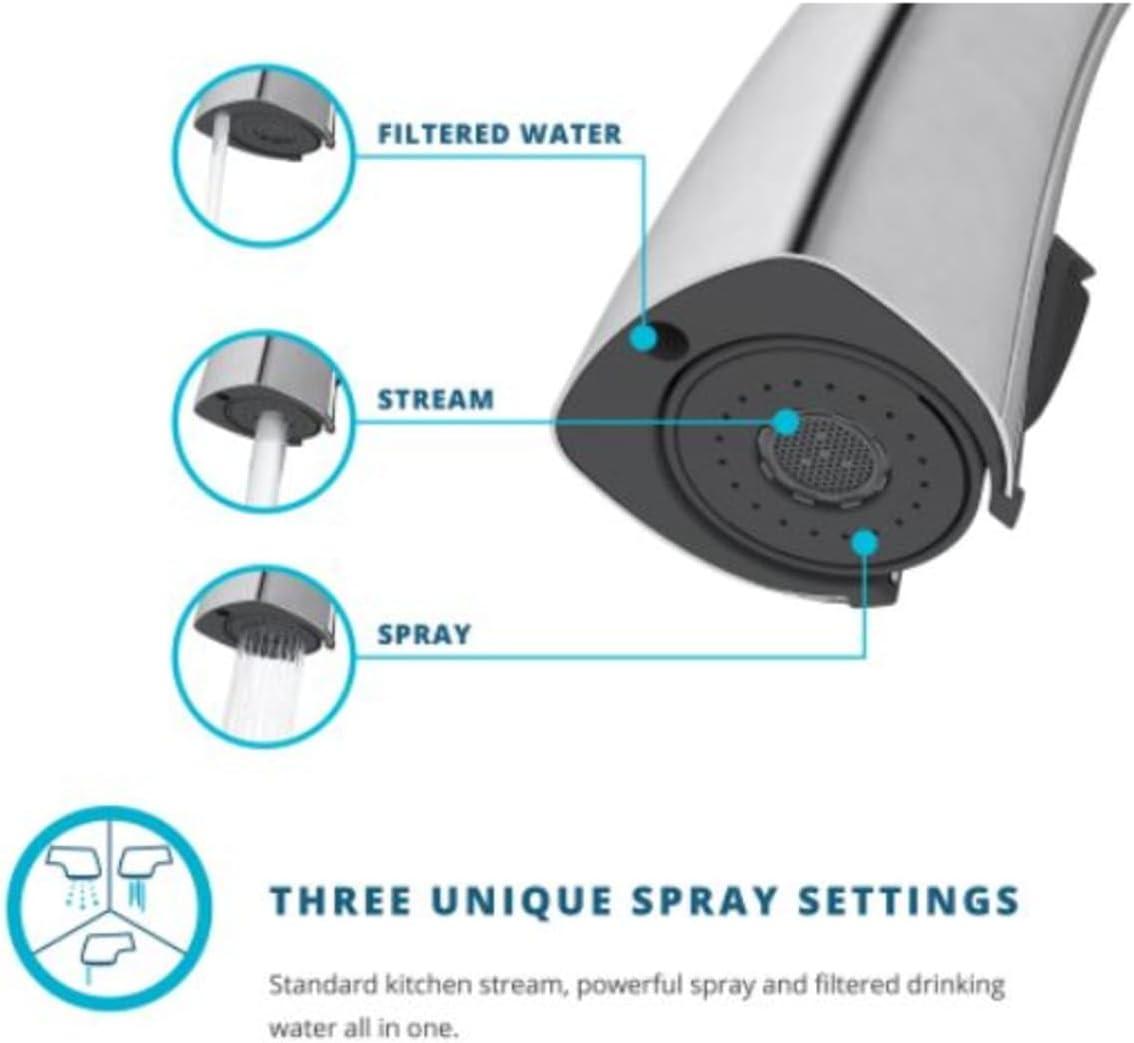 FILTERED WATER

STREAM

SPRAY

THREE UNIQUE SPRAY SETTINGS

Standard kitchen stream, powerful spray and filtered drinking water all in one.