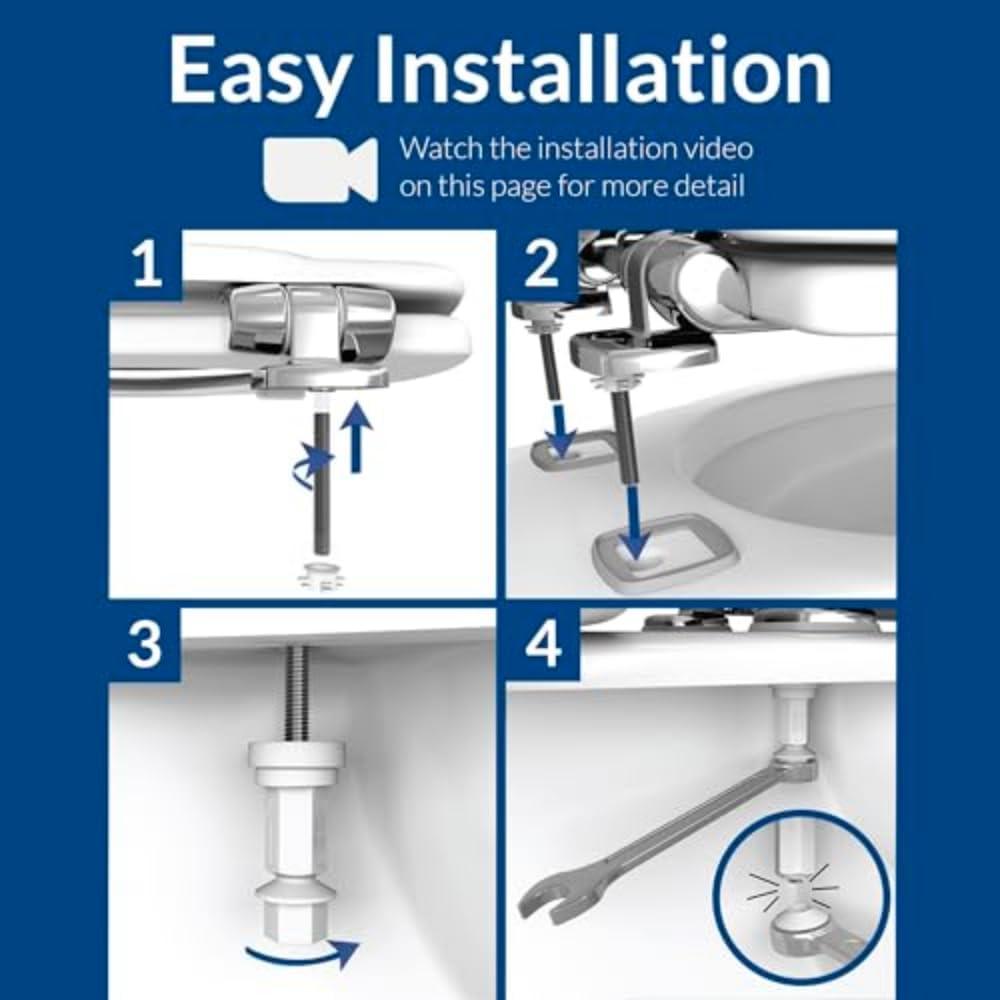 Easy Installation

Watch the installation video on this page for more detail

1

2

3

4