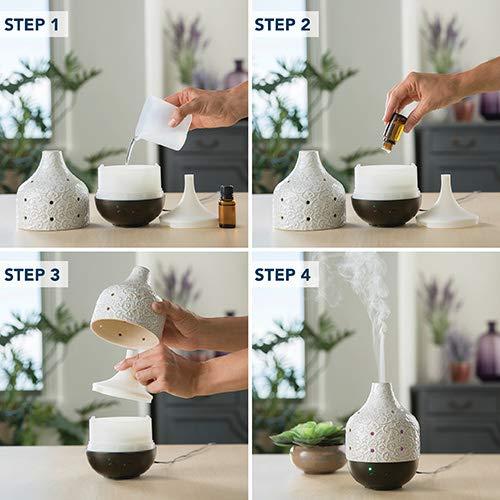 STEP 1

STEP 2

STEP 3

STEP 4