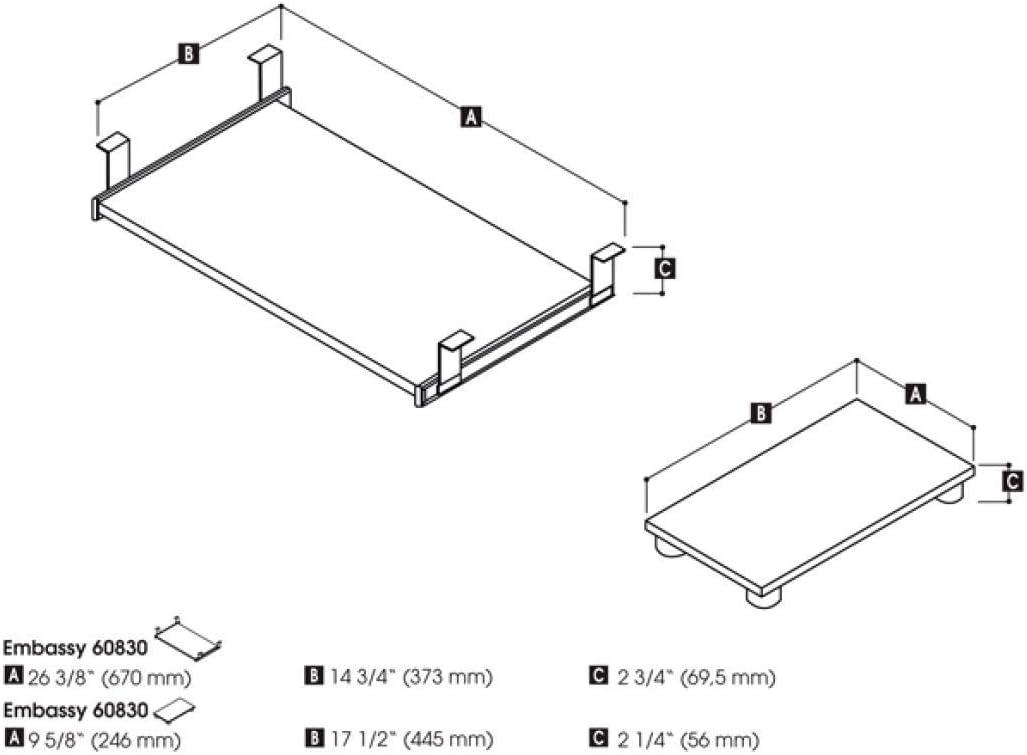 B
A
C
B
A
C

Embassy 60830
A 26 3/8" (670 mm)
B 14 3/4" (373 mm)
C 2 3/4" (69,5 mm)

Embassy 60830
A 9 5/8" (246 mm)
B 17 1/2" (445 mm)
C 2 1/4" (56 mm)