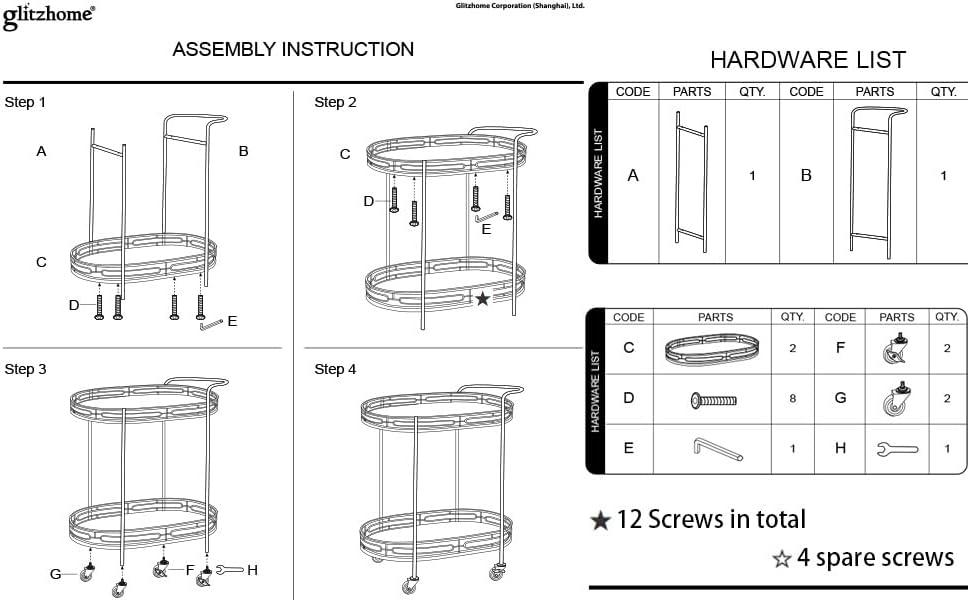 glitzhome®

Glitzhome Corporation (Shanghai), Ltd.

ASSEMBLY INSTRUCTION

Step 1

A

B

C

D

E

Step 2

C

D

E

★

Step 3

G

F

H

Step 4

HARDWARE LIST

HARDWARE LIST

| CODE | PARTS | QTY. | CODE | PARTS | QTY. |
|---|---|---|---|---|---|
| A | | 1 | B | | 1 |

HARDWARE LIST

| CODE | PARTS | QTY. | CODE | PARTS | QTY. |
|---|---|---|---|---|---|
| C | | 2 | F | | 2 |
| D | | 8 | G | | 2 |
| E | | 1 | H | | 1 |

★ 12 Screws in total

☆ 4 spare screws