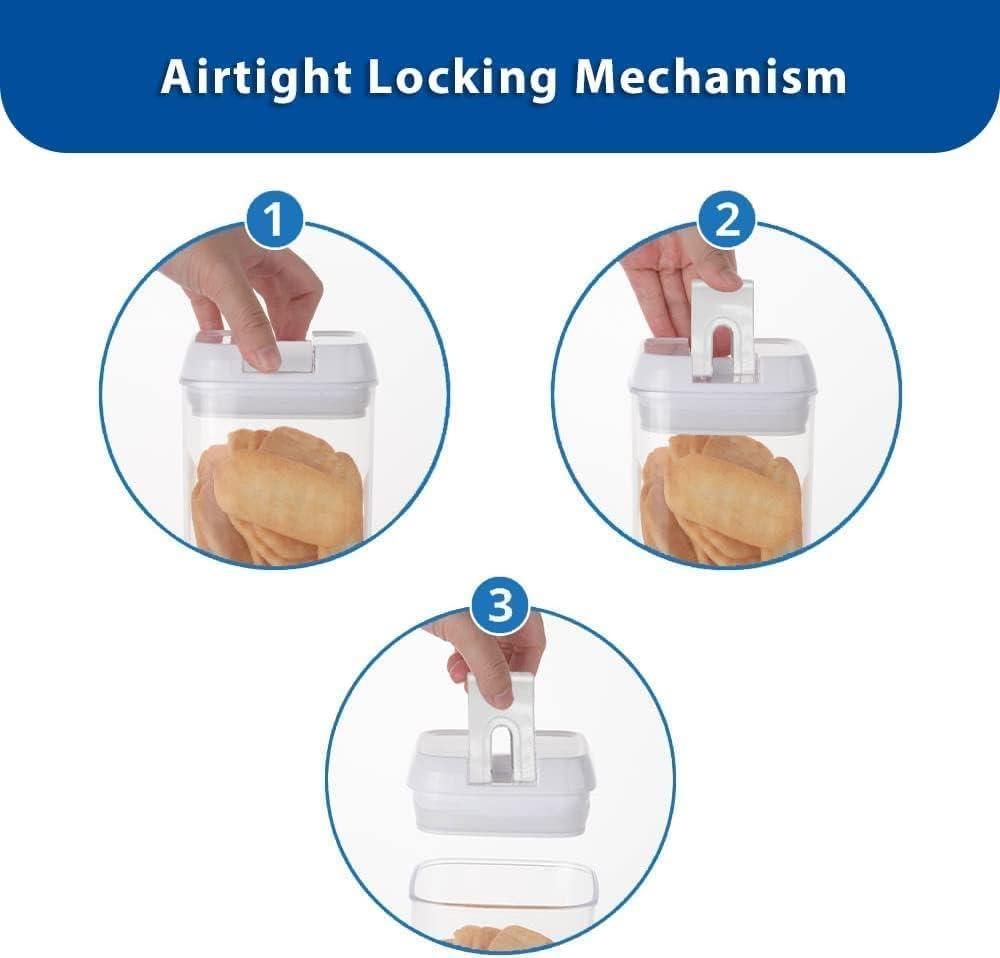 Airtight Locking Mechanism

1

2

3