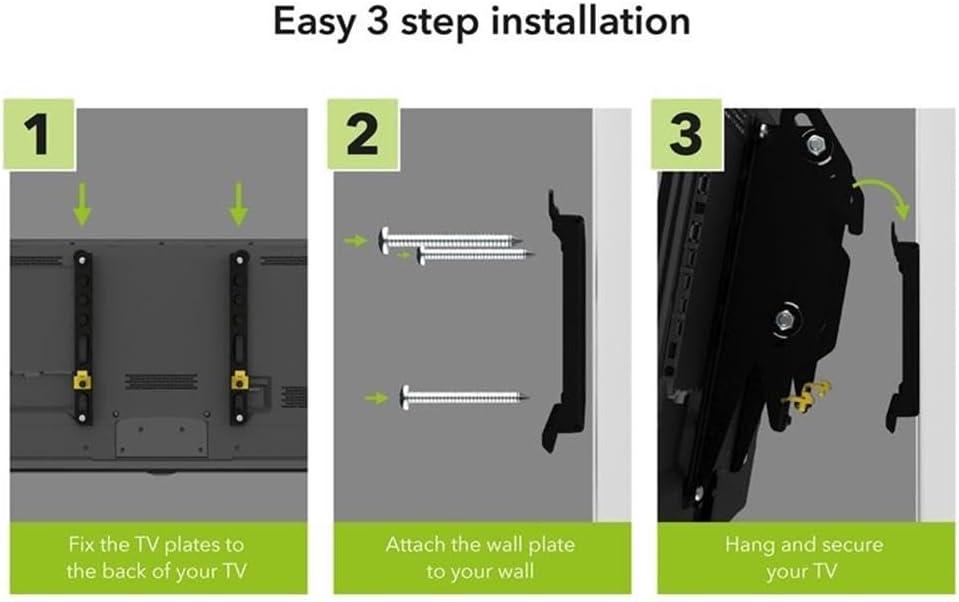 Easy 3 step installation

1

Fix the TV plates to the back of your TV

2

Attach the wall plate to your wall

3

Hang and secure your TV