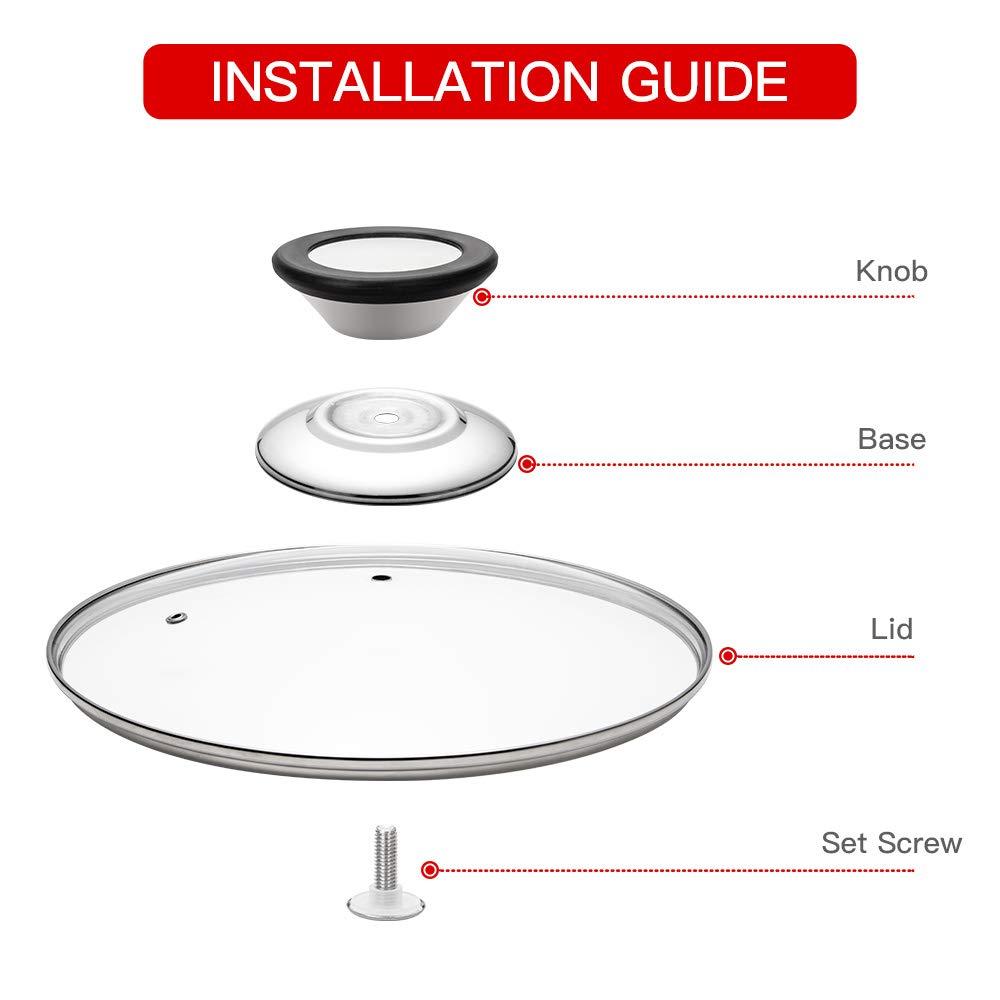 INSTALLATION GUIDE

Knob

Base

Lid

Set Screw