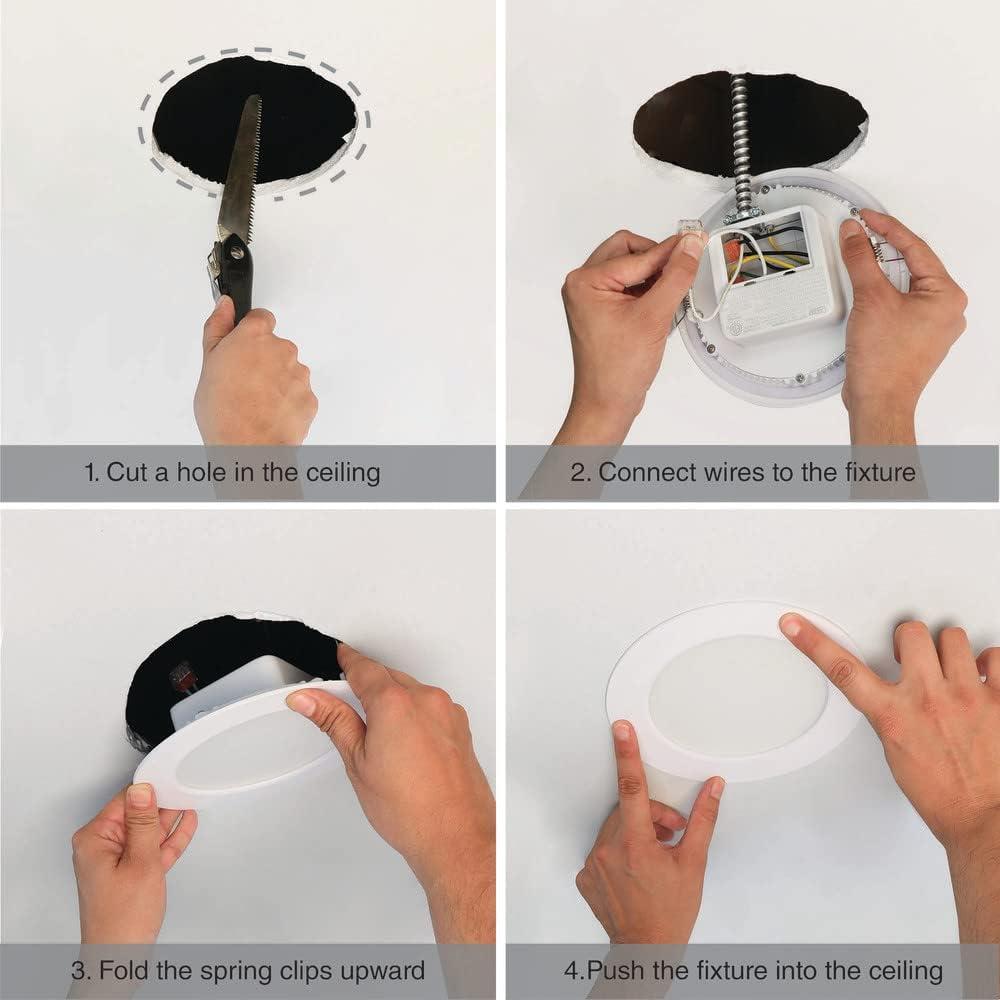 1. Cut a hole in the ceiling

2. Connect wires to the fixture

3. Fold the spring clips upward

4.Push the fixture into the ceiling