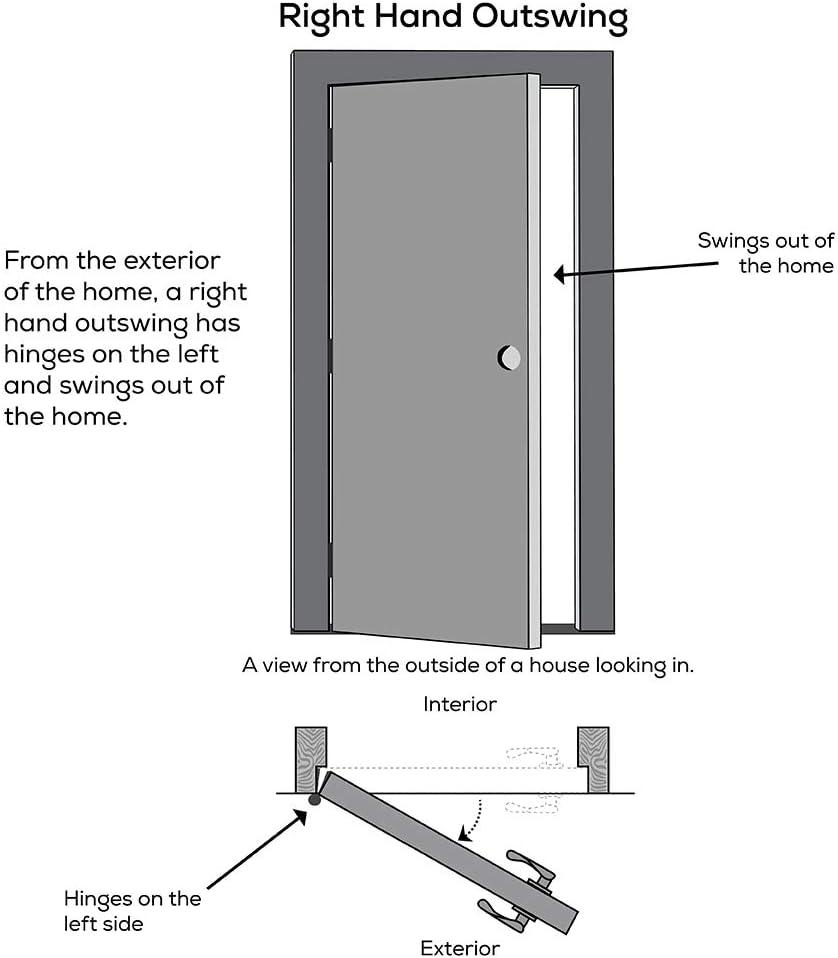 Right Hand Outswing

From the exterior of the home, a right hand outswing has hinges on the left and swings out of the home.

Swings out of the home

A view from the outside of a house looking in.

Interior

Hinges on the left side

Exterior