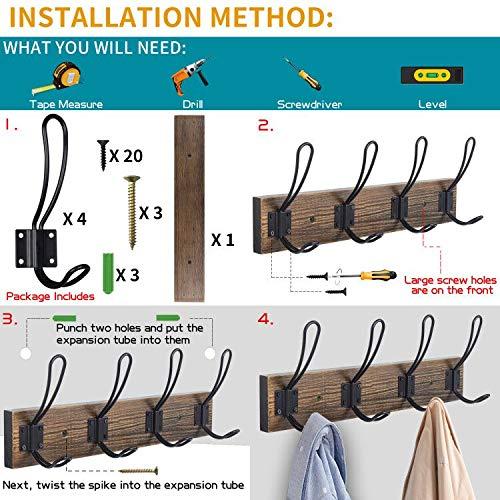 INSTALLATION METHOD:

WHAT YOU WILL NEED:

Tape Measure

Drill

Screwdriver

Level

1.

X 4

X 20

X 3

X 3

X 1

Package Includes

2.

Large screw holes are on the front

3.

Punch two holes and put the expansion tube into them

Next, twist the spike into the expansion tube

4.