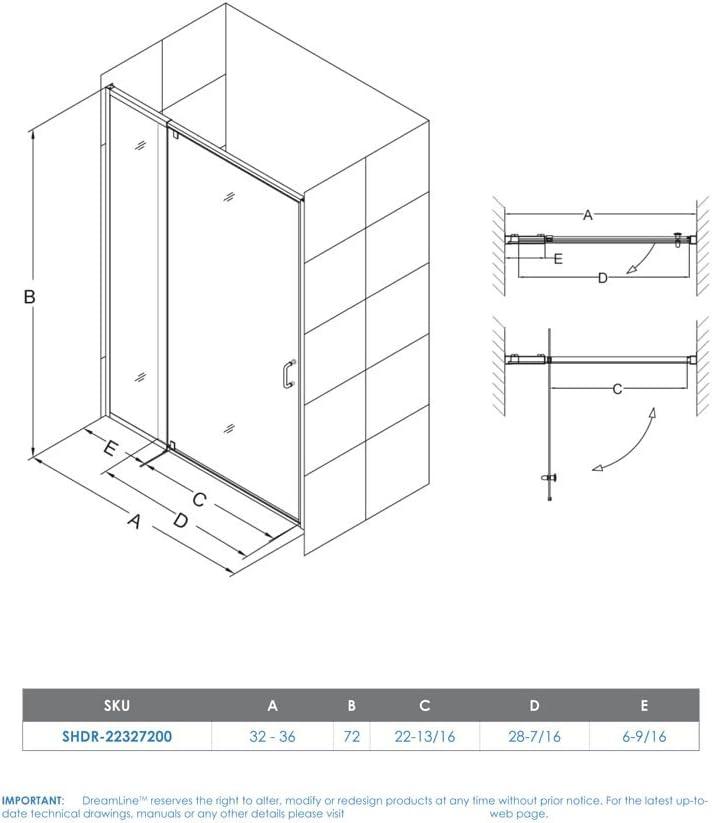 B

E

C

A

D

A

E

D

C

| SKU | A | B | C | D | E |
|---|---|---|---|---|---|
| SHDR-22327200 | 32 - 36 | 72 | 22-13/16 | 28-7/16 | 6-9/16 |

IMPORTANT: DreamLine™ reserves the right to alter, modify or redesign products at any time without prior notice. For the latest up-to-date technical drawings, manuals or any other details please visit web page.