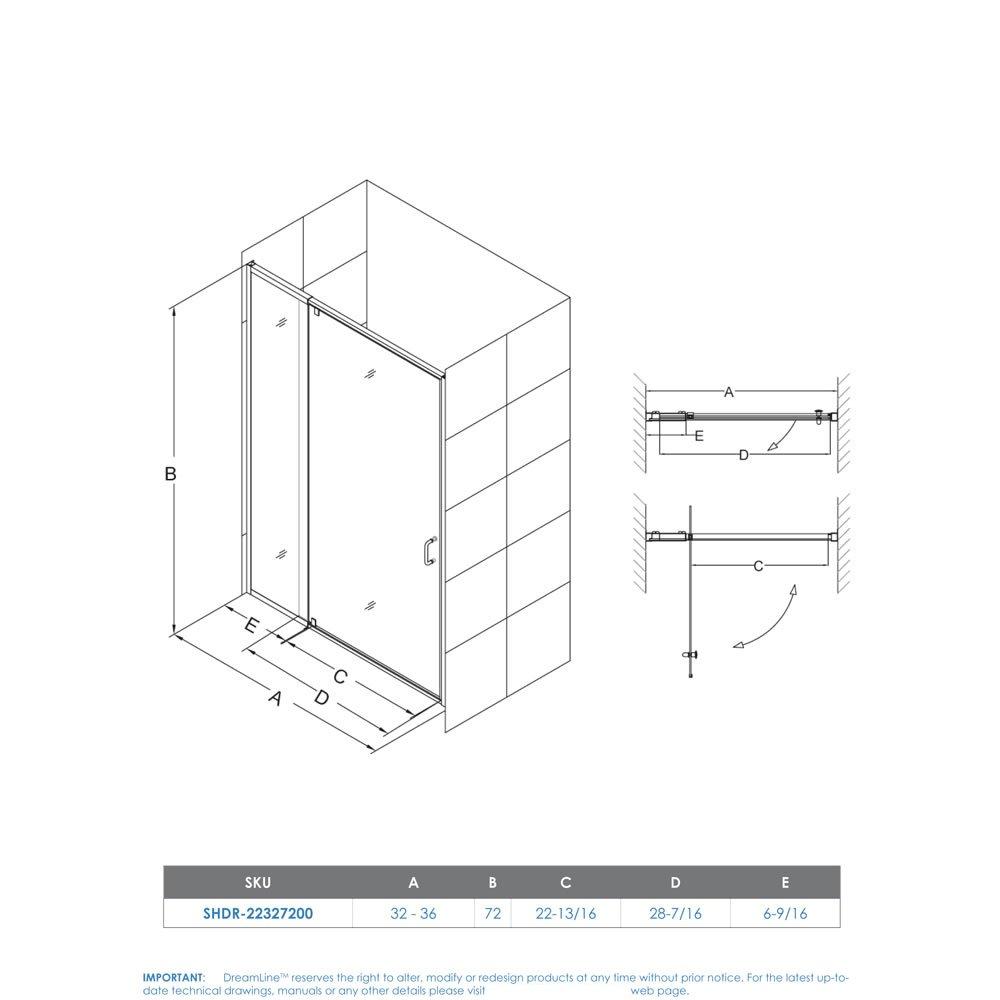 B

E

C

A

D

A

E

D

C

| SKU | A | B | C | D | E |
|---|---|---|---|---|---|
| SHDR-22327200 | 32 - 36 | 72 | 22-13/16 | 28-7/16 | 6-9/16 |

IMPORTANT: DreamLine™ reserves the right to alter, modify or redesign products at any time without prior notice. For the latest up-to-date technical drawings, manuals or any other details please visit web page.