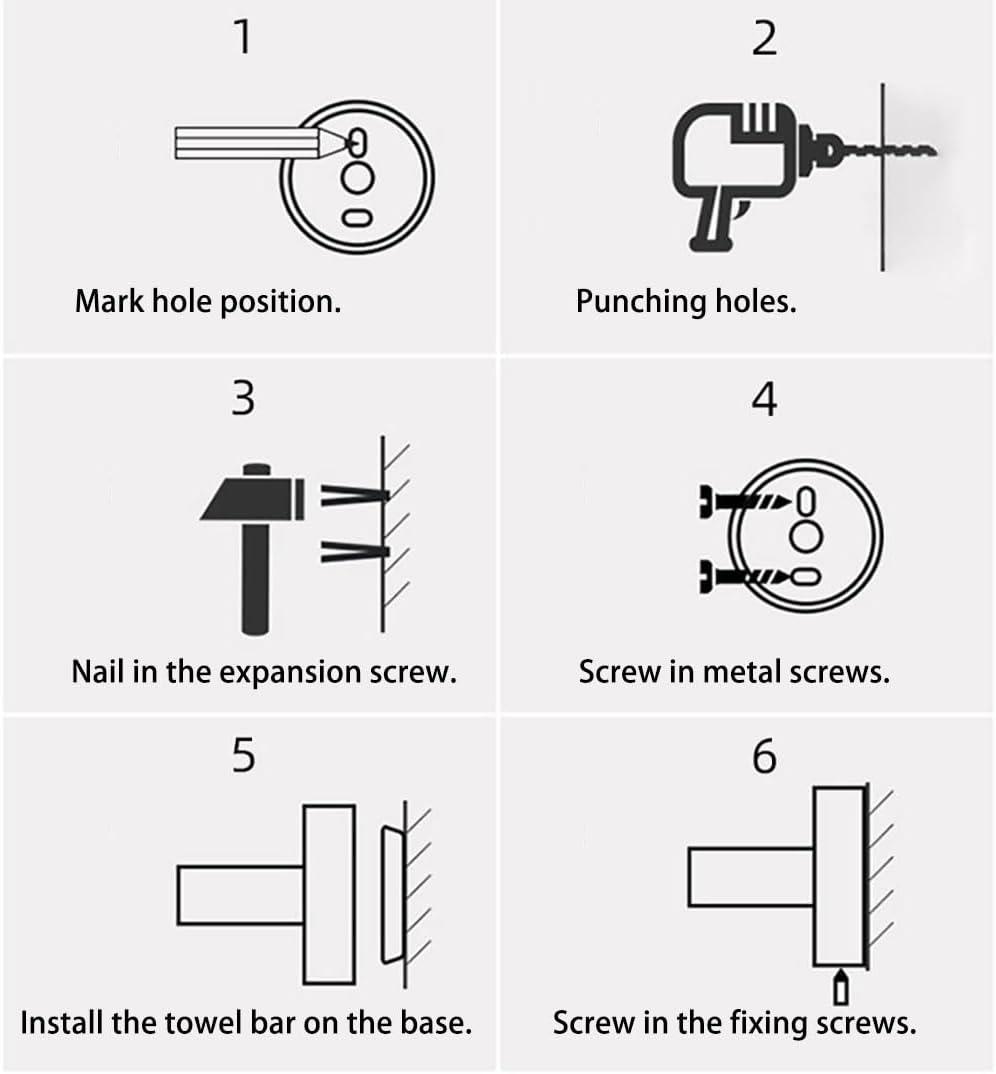 1

Mark hole position.

2

Punching holes.

3

Nail in the expansion screw.

4

Screw in metal screws.

5

Install the towel bar on the base.

6

Screw in the fixing screws.