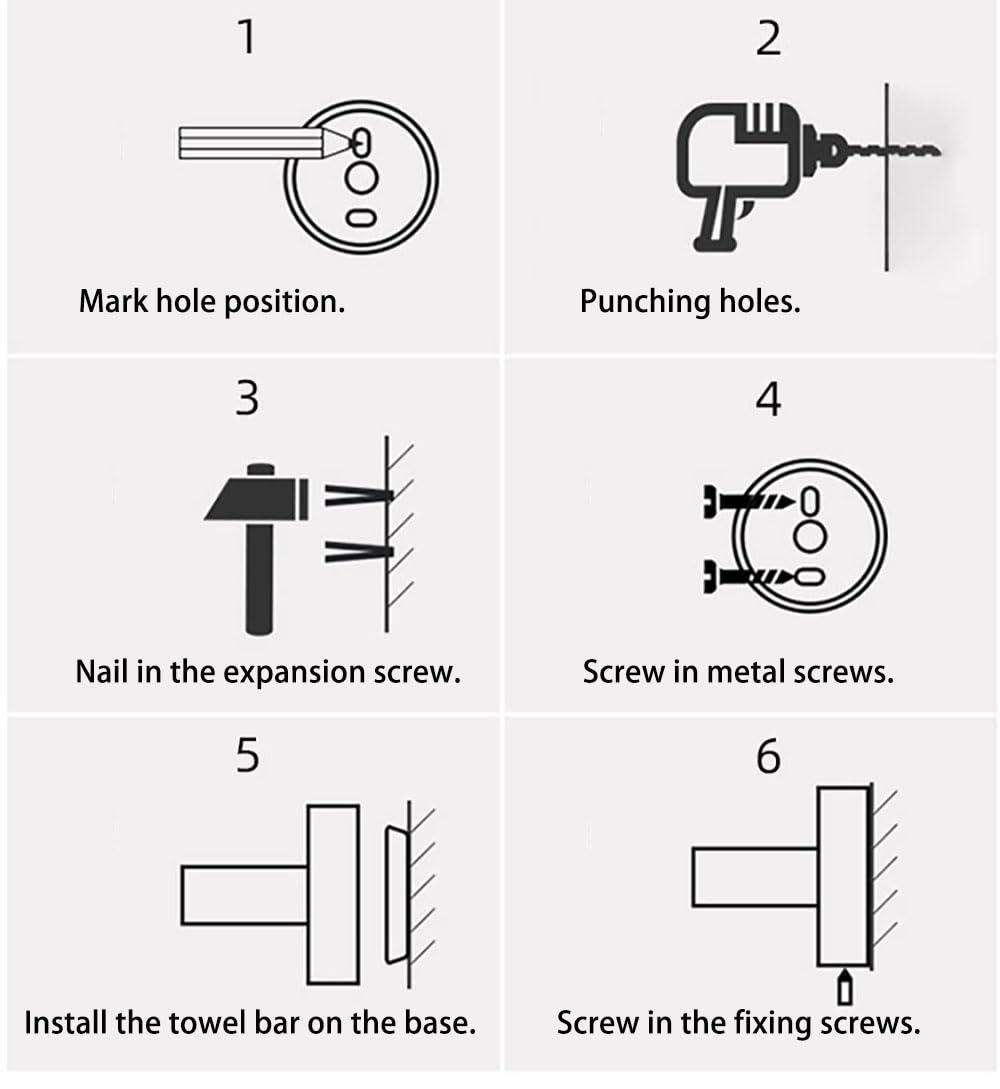 1

Mark hole position.

2

Punching holes.

3

Nail in the expansion screw.

4

Screw in metal screws.

5

Install the towel bar on the base.

6

Screw in the fixing screws.