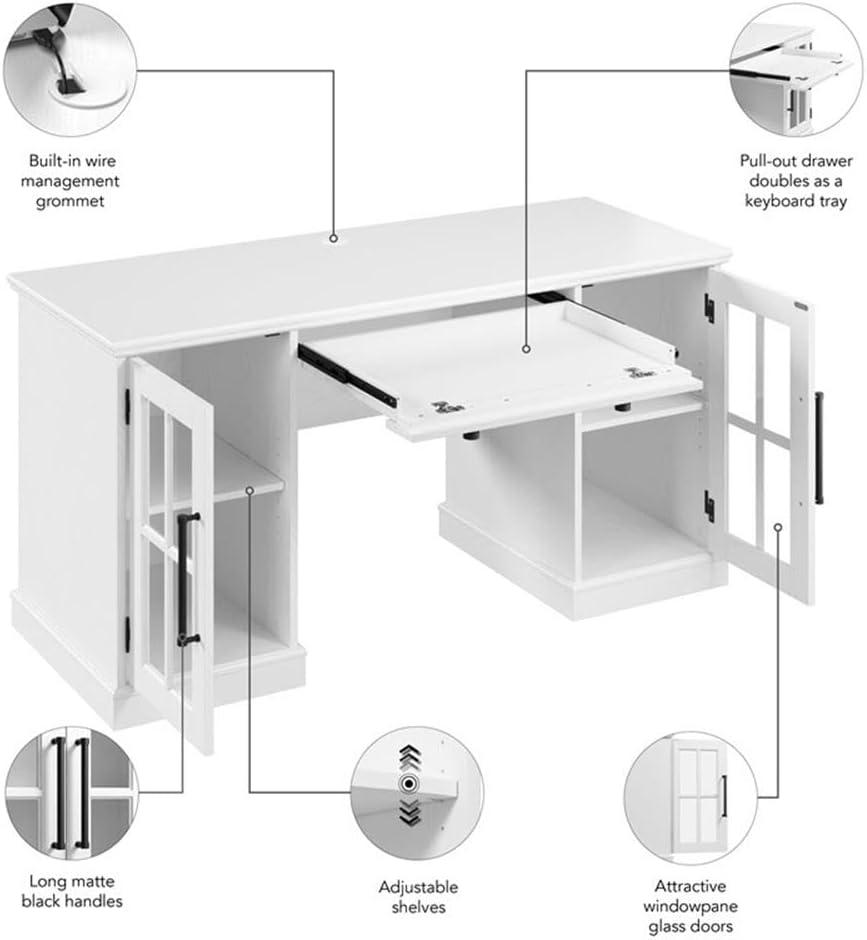 Built-in wire management grommet

Pull-out drawer doubles as a keyboard tray

Long matte black handles

Adjustable shelves

Attractive windowpane glass doors