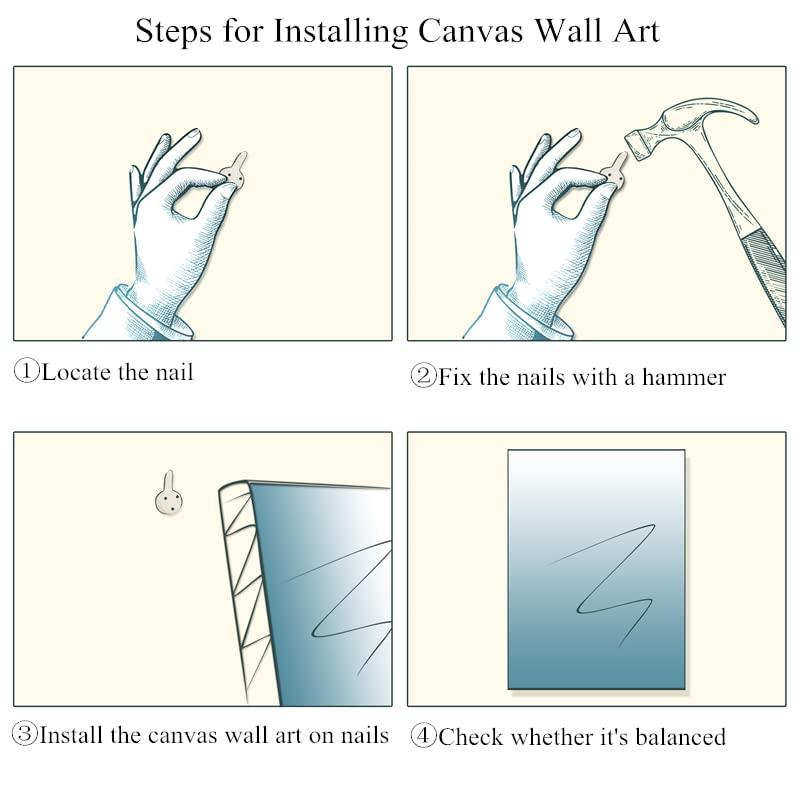 Steps for Installing Canvas Wall Art

①Locate the nail

②Fix the nails with a hammer

③Install the canvas wall art on nails

④Check whether it's balanced