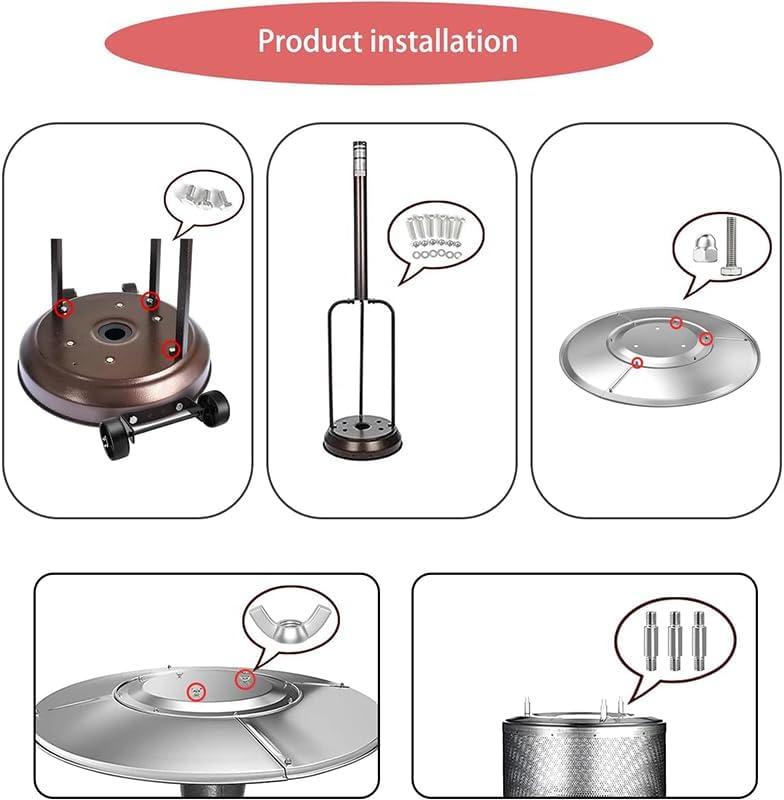 Product installation