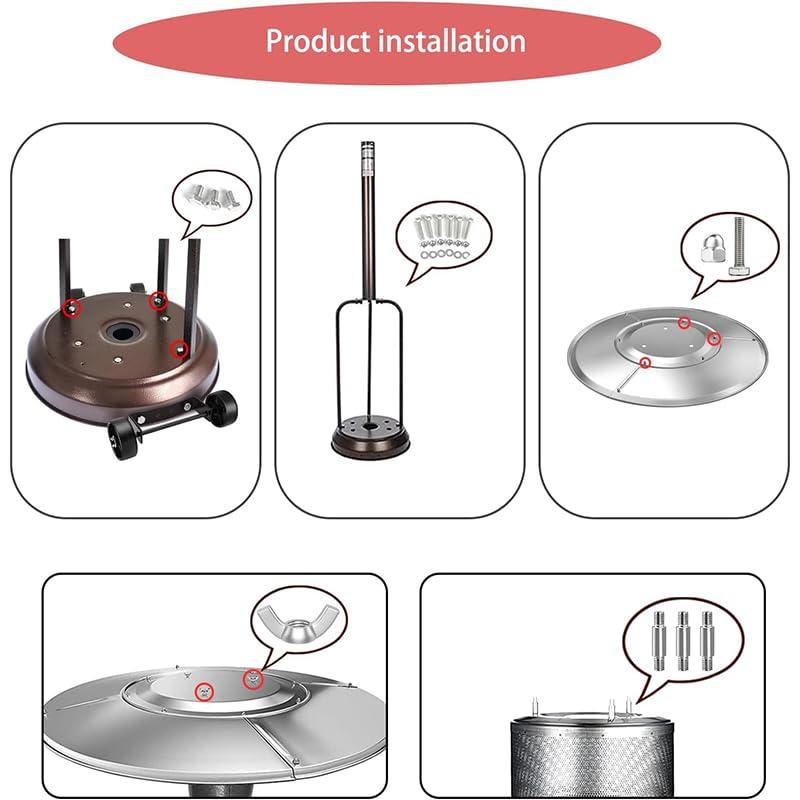 Product installation