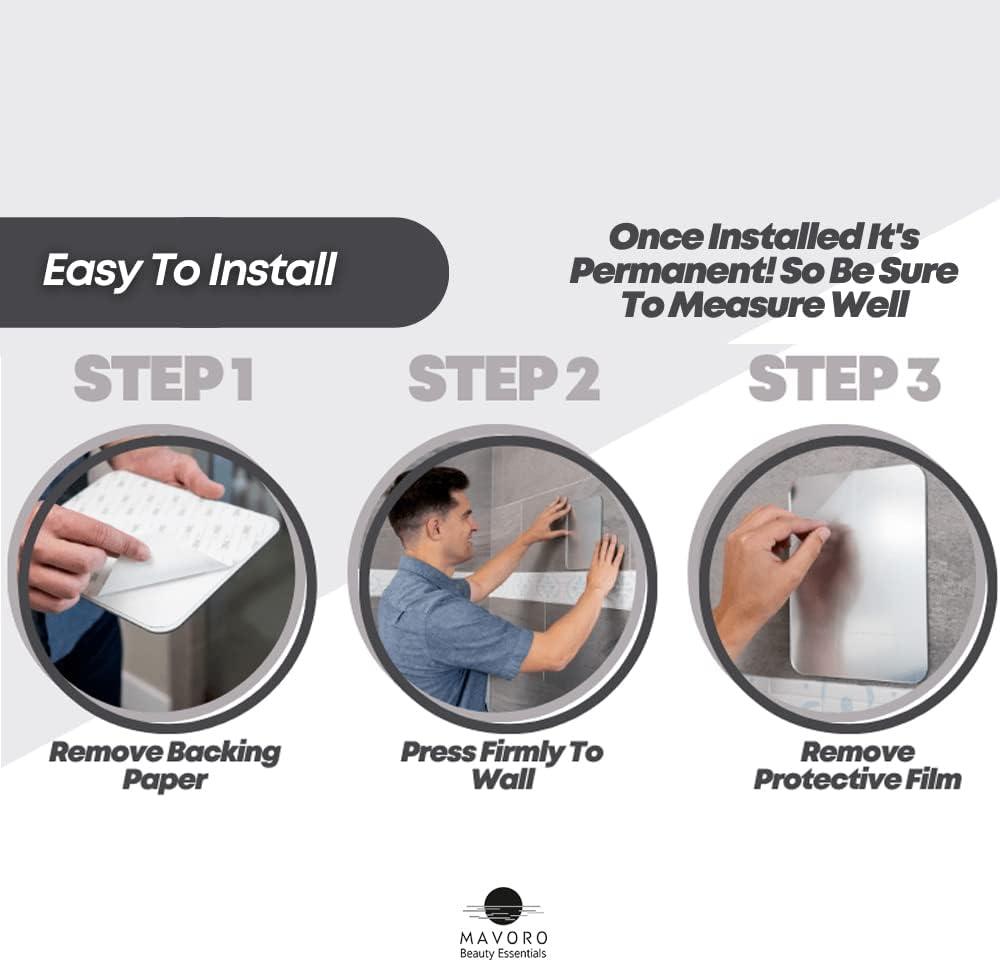 Easy To Install

Once Installed It's Permanent! So Be Sure To Measure Well

STEP 1

STEP 2

STEP 3

Remove Backing Paper

Press Firmly To Wall

Remove Protective Film

MAVORO
Beauty Essentials