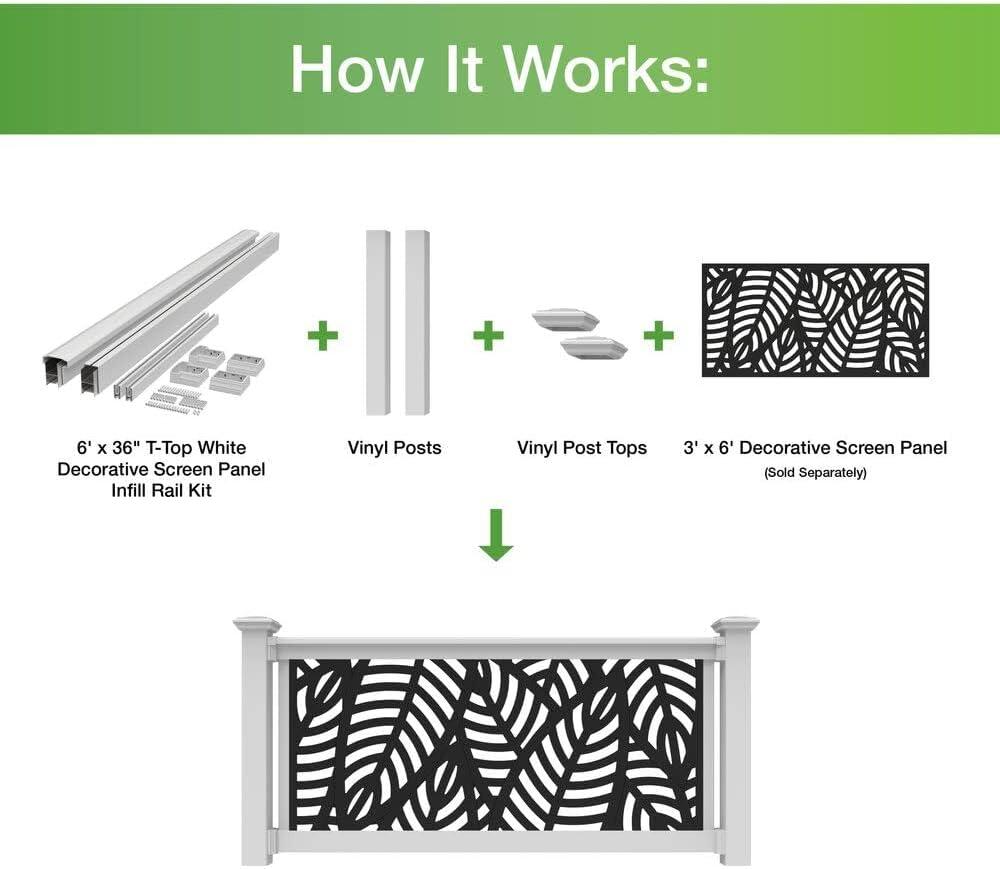 How It Works:

+ + +

6' x 36" T-Top White Decorative Screen Panel Infill Rail Kit

Vinyl Posts

Vinyl Post Tops

3' x 6' Decorative Screen Panel
(Sold Separately)