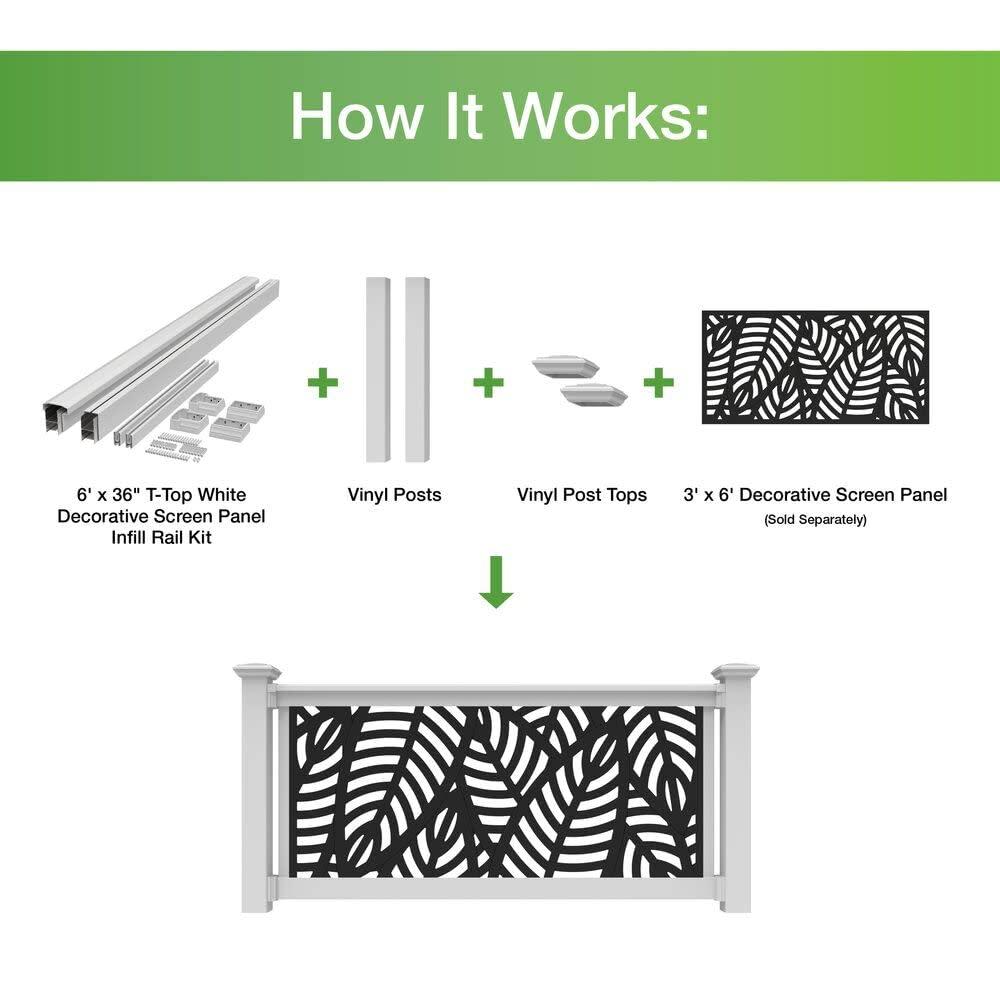 How It Works:

6' x 36" T-Top White Decorative Screen Panel Infill Rail Kit

+

Vinyl Posts

+

Vinyl Post Tops

+

3' x 6' Decorative Screen Panel
(Sold Separately)