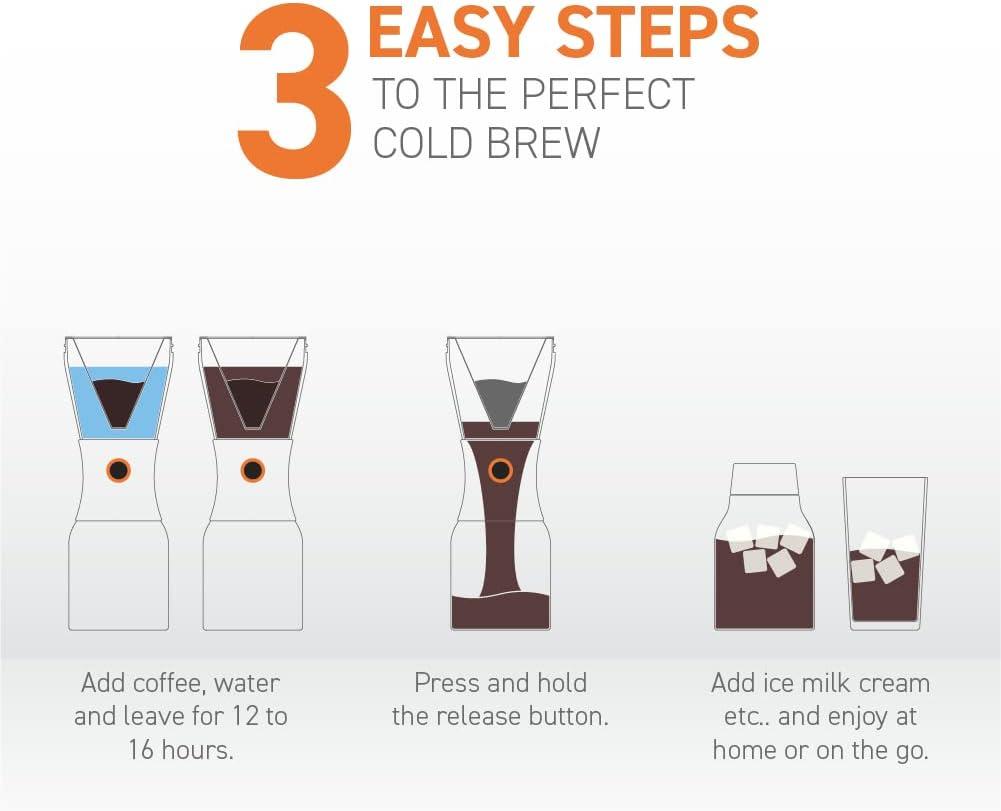 3 EASY STEPS
TO THE PERFECT COLD BREW

Add coffee, water and leave for 12 to 16 hours.

Press and hold the release button.

Add ice milk cream etc.. and enjoy at home or on the go.