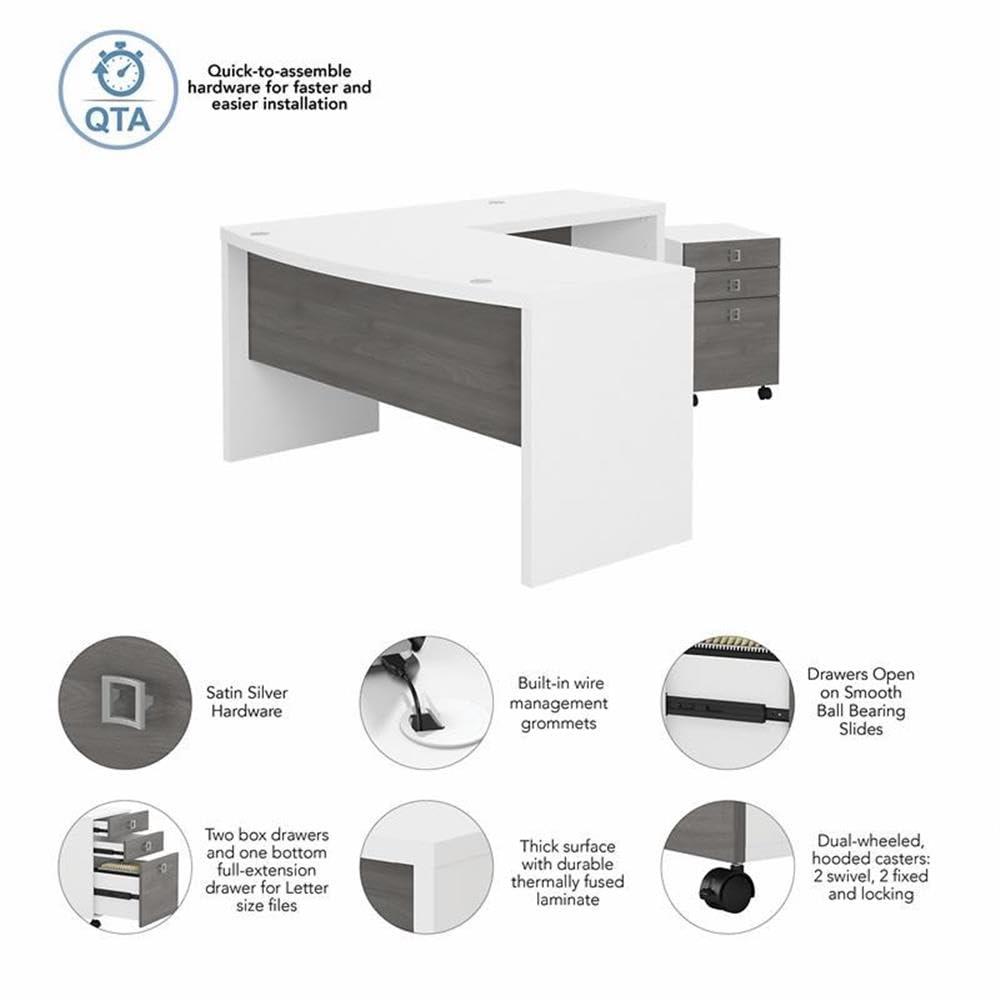 QTA

Quick-to-assemble hardware for faster and easier installation

Satin Silver Hardware

Built-in wire management grommets

Drawers Open on Smooth Ball Bearing Slides

Two box drawers and one bottom full-extension drawer for Letter size files

Thick surface with durable thermally fused laminate

Dual-wheeled, hooded casters: 2 swivel, 2 fixed and locking