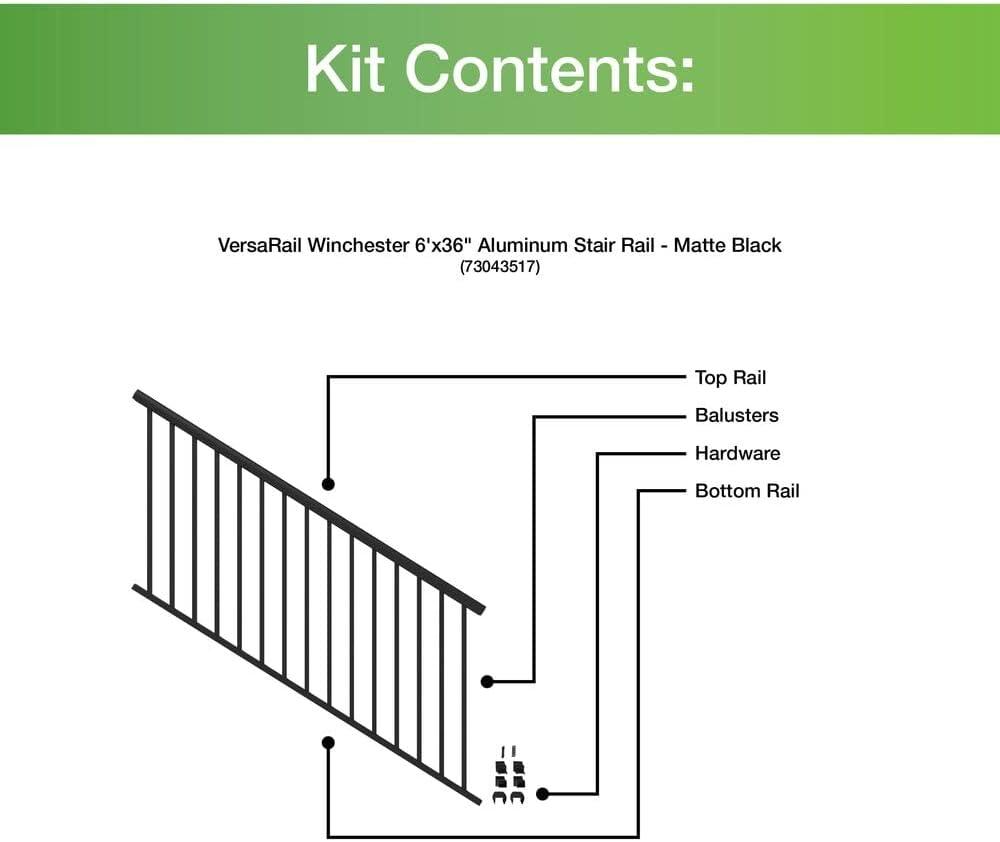 Kit Contents:

VersaRail Winchester 6'x36" Aluminum Stair Rail - Matte Black
(73043517)

Top Rail
Balusters
Hardware
Bottom Rail