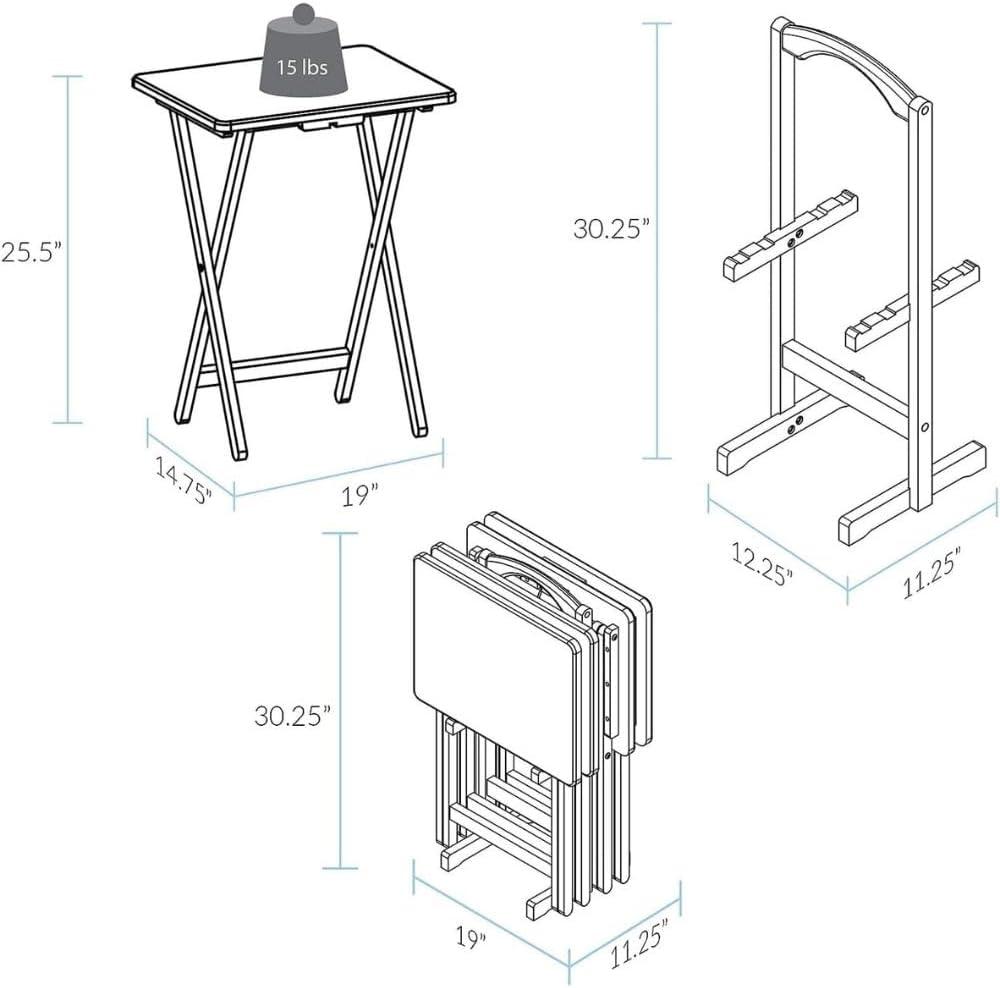 15 lbs
25.5"
14.75"
19"
30.25"
12.25"
11.25"
30.25"
19"
11.25"