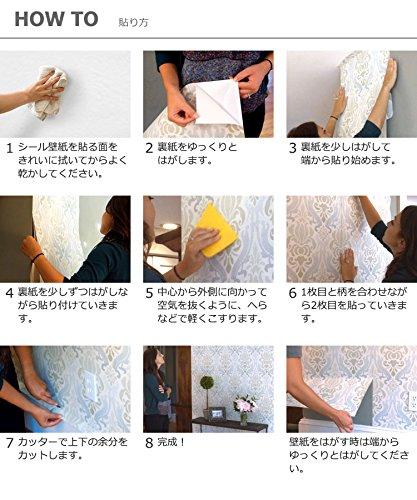 HOW TO 貼り方

1 シール壁紙を貼る面をきれいに拭いてからよく乾かしてください。

2 裏紙をゆっくりとはがします。

3 裏紙を少しはがして端から貼り始めます。

4 裏紙を少しずつはがしながら貼り付けていきます。

5 中心から外側に向かって空気を抜くように、へらなどで軽くこすります。

6 1枚目と柄を合わせながら2枚目を貼っていきます。

7 カッターで上下の余分をカットします。

8 完成！

壁紙をはがす時は端からゆっくりとはがしてください。