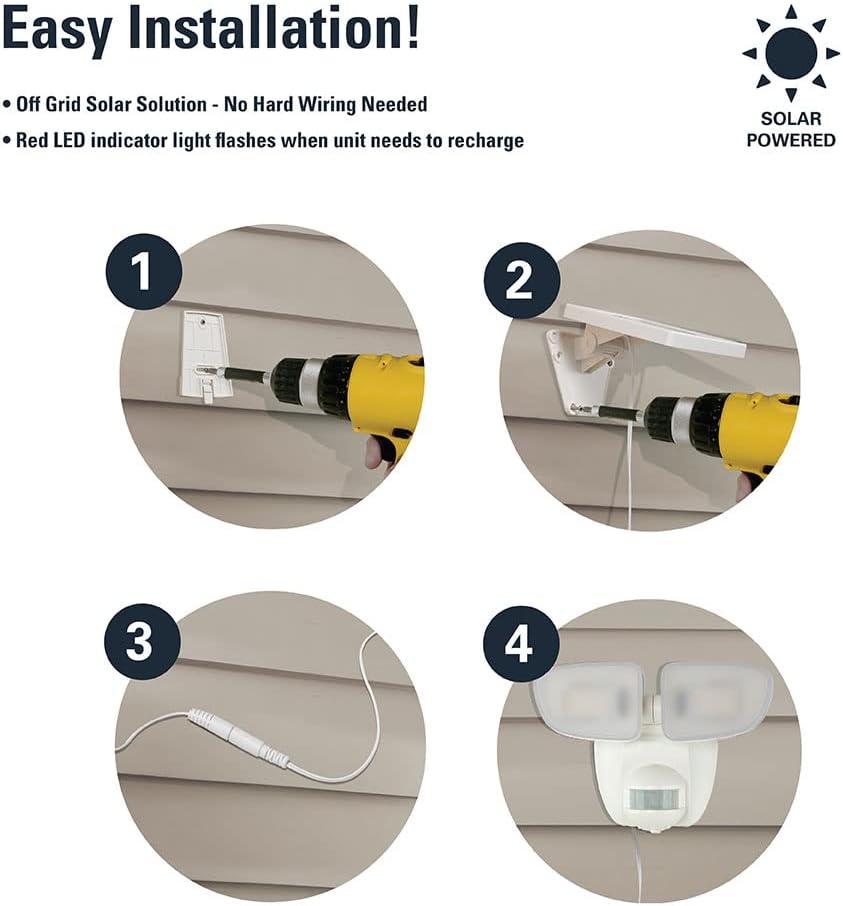 Easy Installation!

• Off Grid Solar Solution - No Hard Wiring Needed
• Red LED indicator light flashes when unit needs to recharge

SOLAR POWERED

1

2

3

4