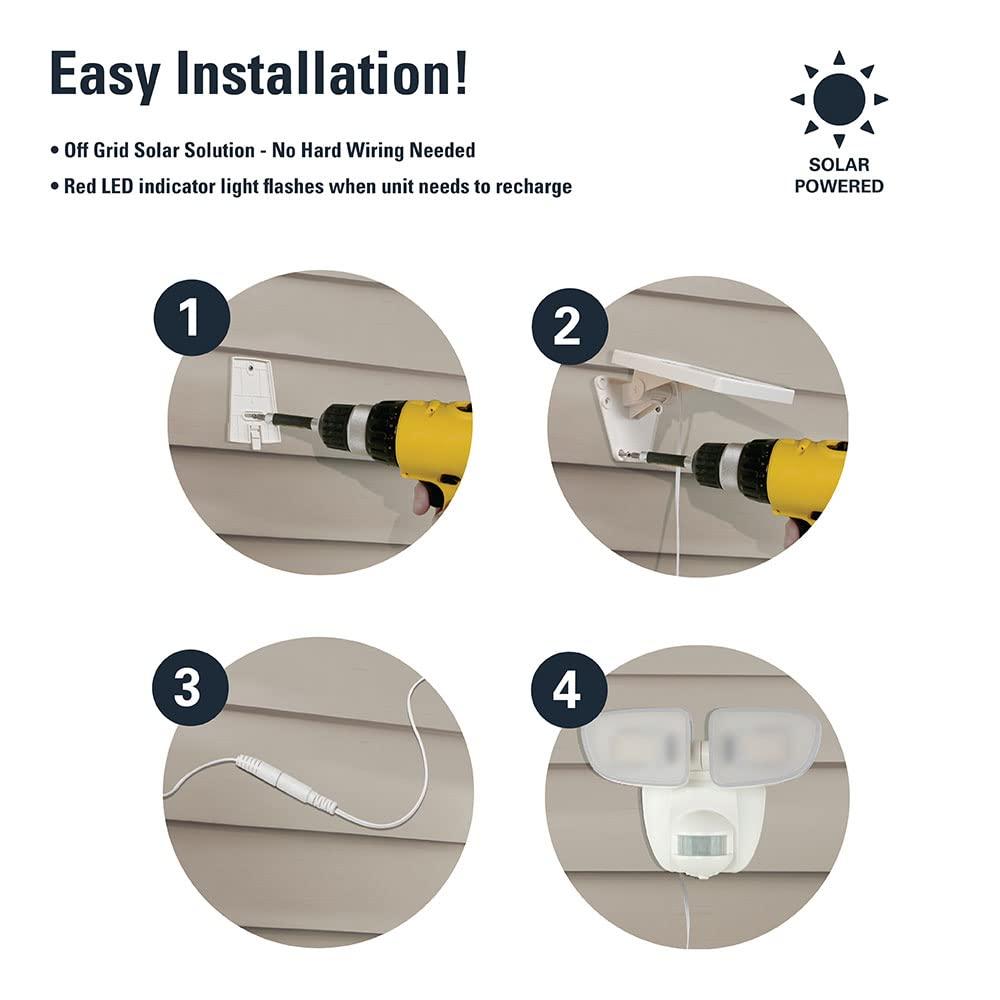 Easy Installation!

• Off Grid Solar Solution - No Hard Wiring Needed
• Red LED indicator light flashes when unit needs to recharge

SOLAR POWERED

1

2

3

4