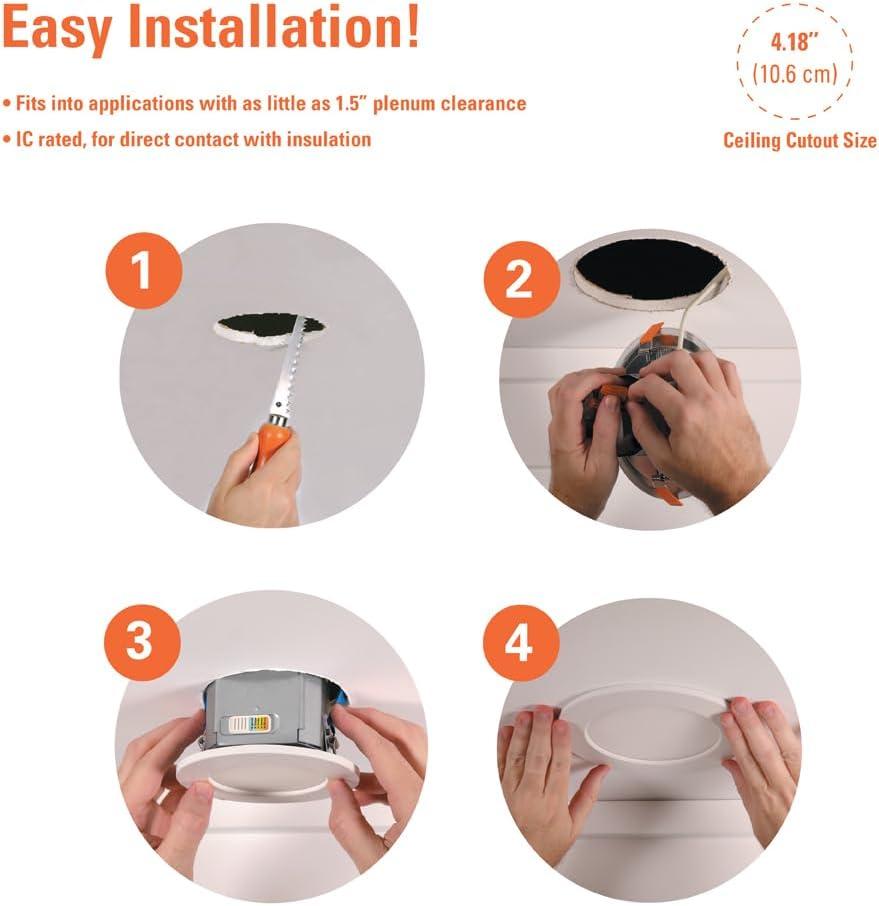 Easy Installation!

• Fits into applications with as little as 1.5" plenum clearance
• IC rated, for direct contact with insulation

4.18"
(10.6 cm)
Ceiling Cutout Size

1

2

3

4