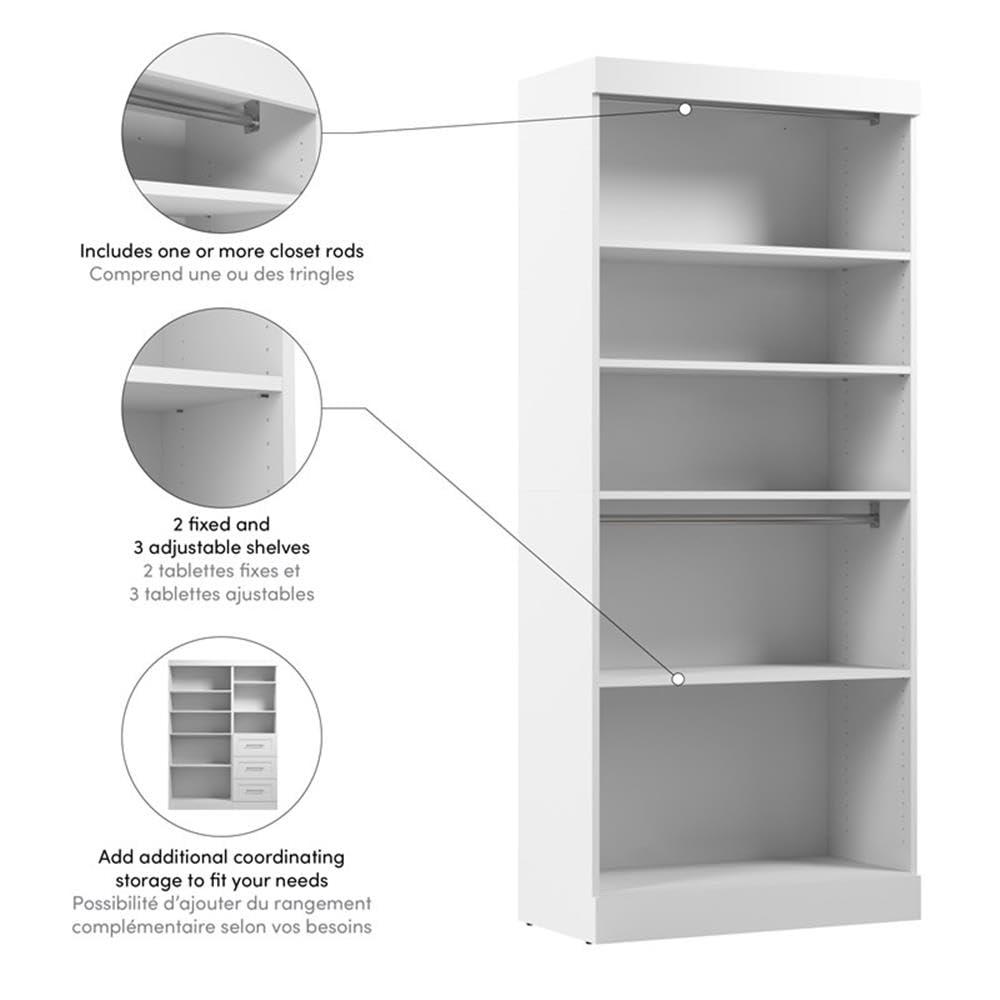 Includes one or more closet rods
Comprend une ou des tringles

2 fixed and
3 adjustable shelves
2 tablettes fixes et
3 tablettes ajustables

Add additional coordinating storage to fit your needs
Possibilité d'ajouter du rangement complémentaire selon vos besoins