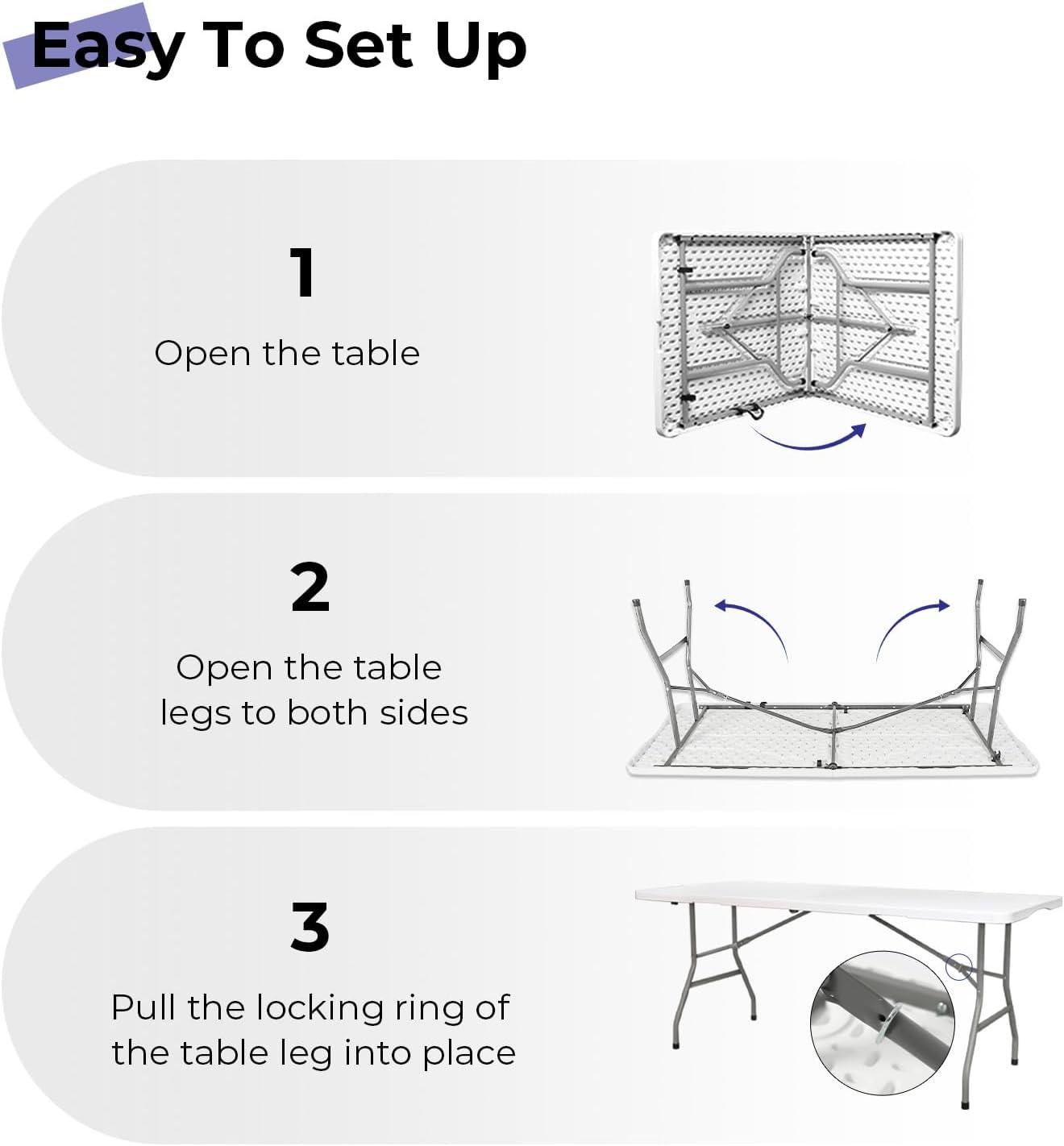 Easy To Set Up

1

Open the table

2

Open the table legs to both sides

3

Pull the locking ring of the table leg into place