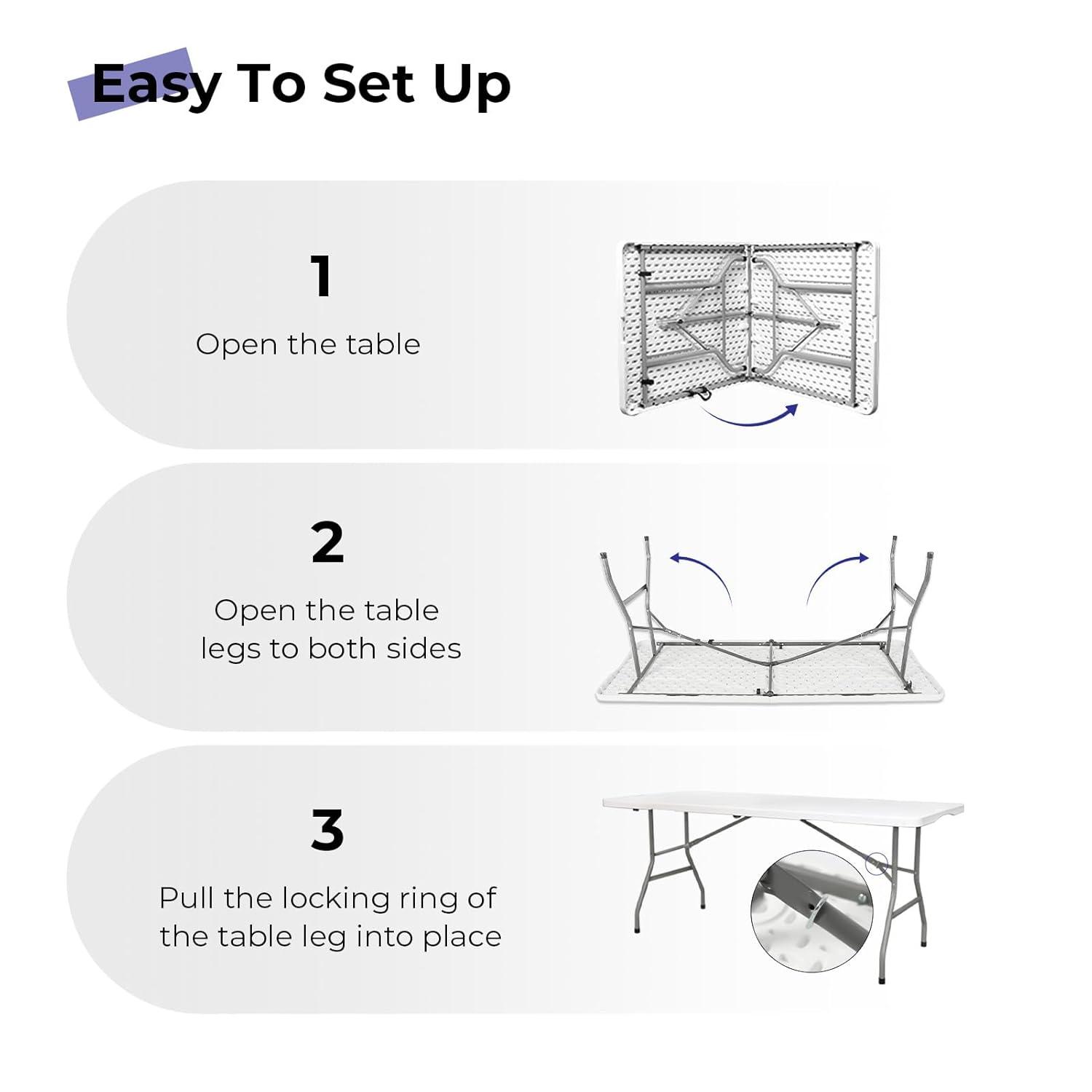 Easy To Set Up

1

Open the table

2

Open the table legs to both sides

3

Pull the locking ring of the table leg into place