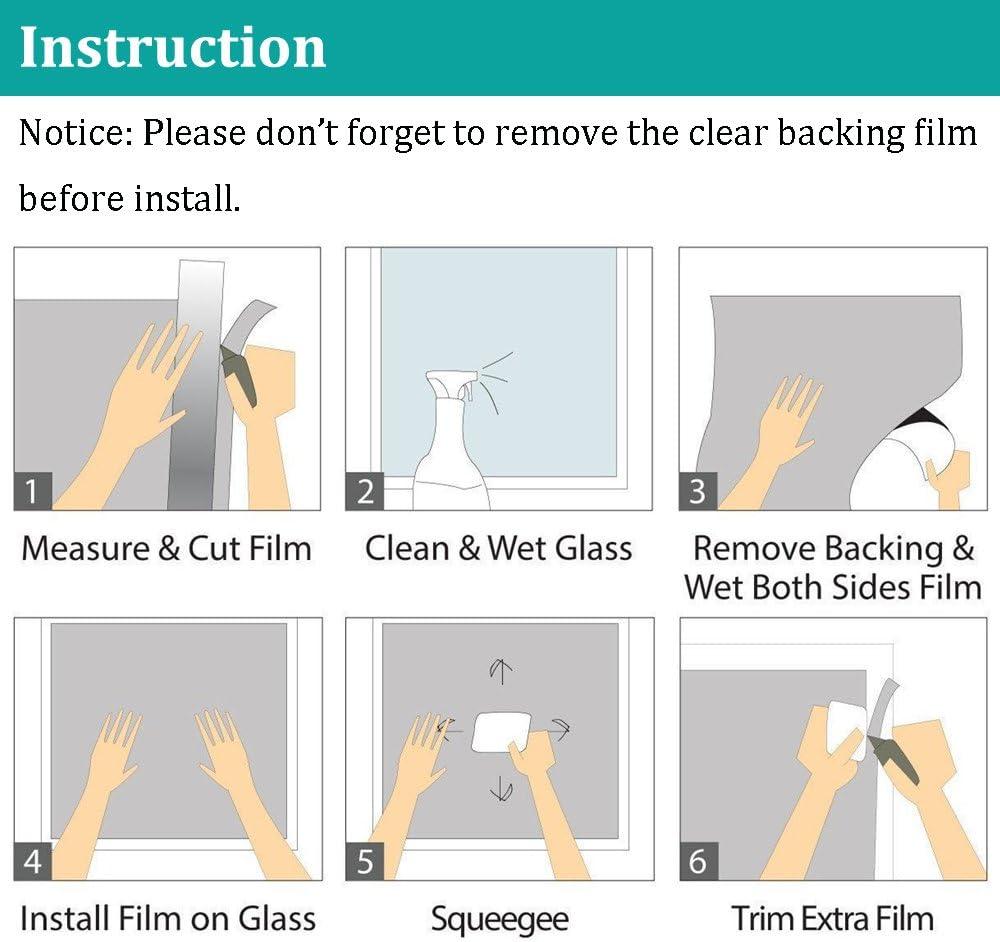 Instruction

Notice: Please don't forget to remove the clear backing film before install.

1
Measure & Cut Film

2
Clean & Wet Glass

3
Remove Backing & Wet Both Sides Film

4
Install Film on Glass

5
Squeegee

6
Trim Extra Film