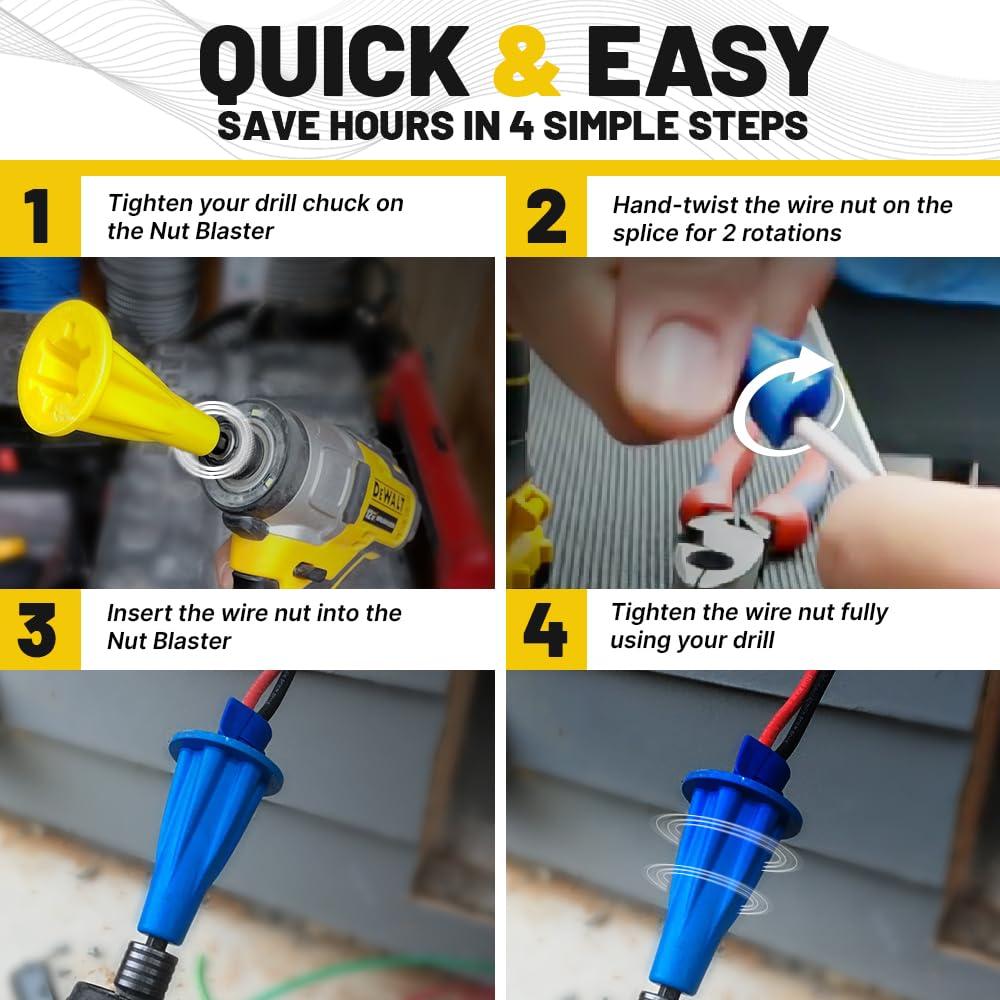 QUICK & EASY
SAVE HOURS IN 4 SIMPLE STEPS

1
Tighten your drill chuck on the Nut Blaster

DEWALT

2
Hand-twist the wire nut on the splice for 2 rotations

3
Insert the wire nut into the Nut Blaster

4
Tighten the wire nut fully using your drill