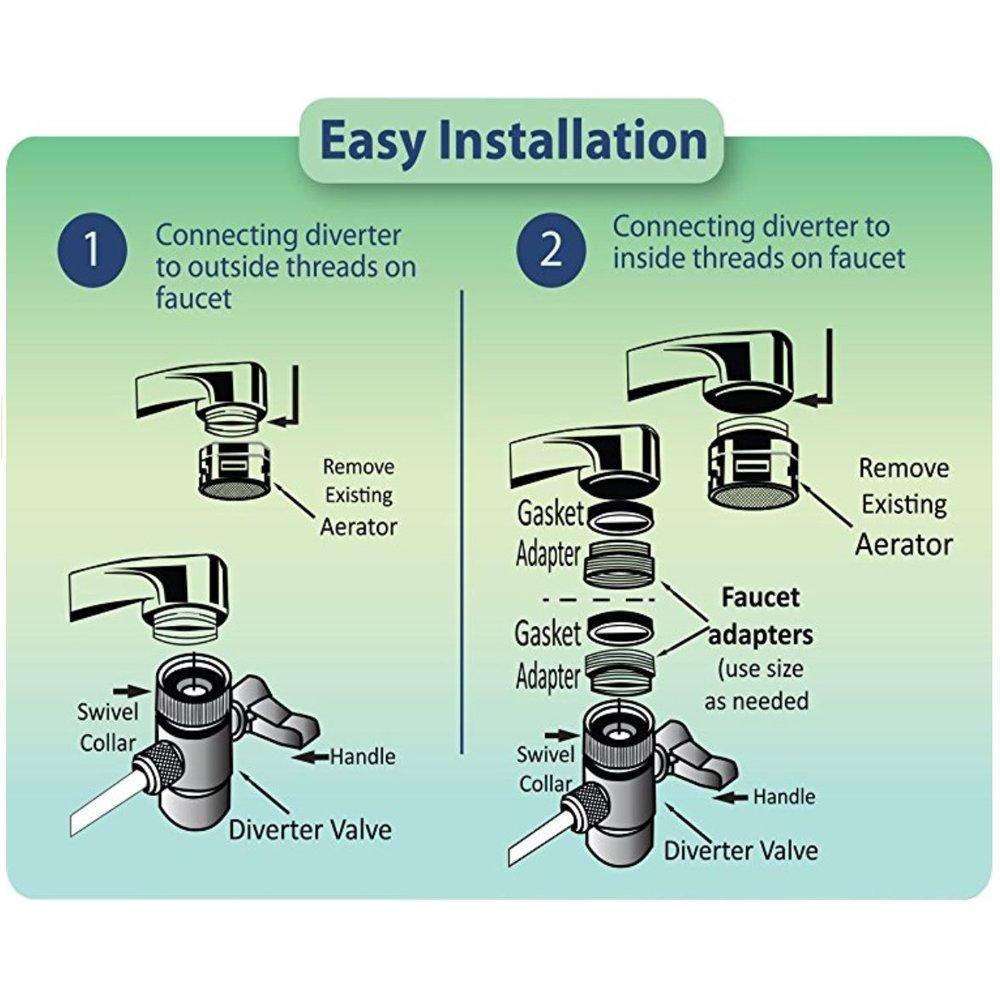 Easy Installation

1 Connecting diverter to outside threads on faucet

Remove Existing Aerator

Swivel Collar

Handle

Diverter Valve

2 Connecting diverter to inside threads on faucet

Remove Existing Aerator

Gasket

Adapter

Gasket

Adapter

Faucet adapters (use size as needed

Swivel Collar

Handle

Diverter Valve