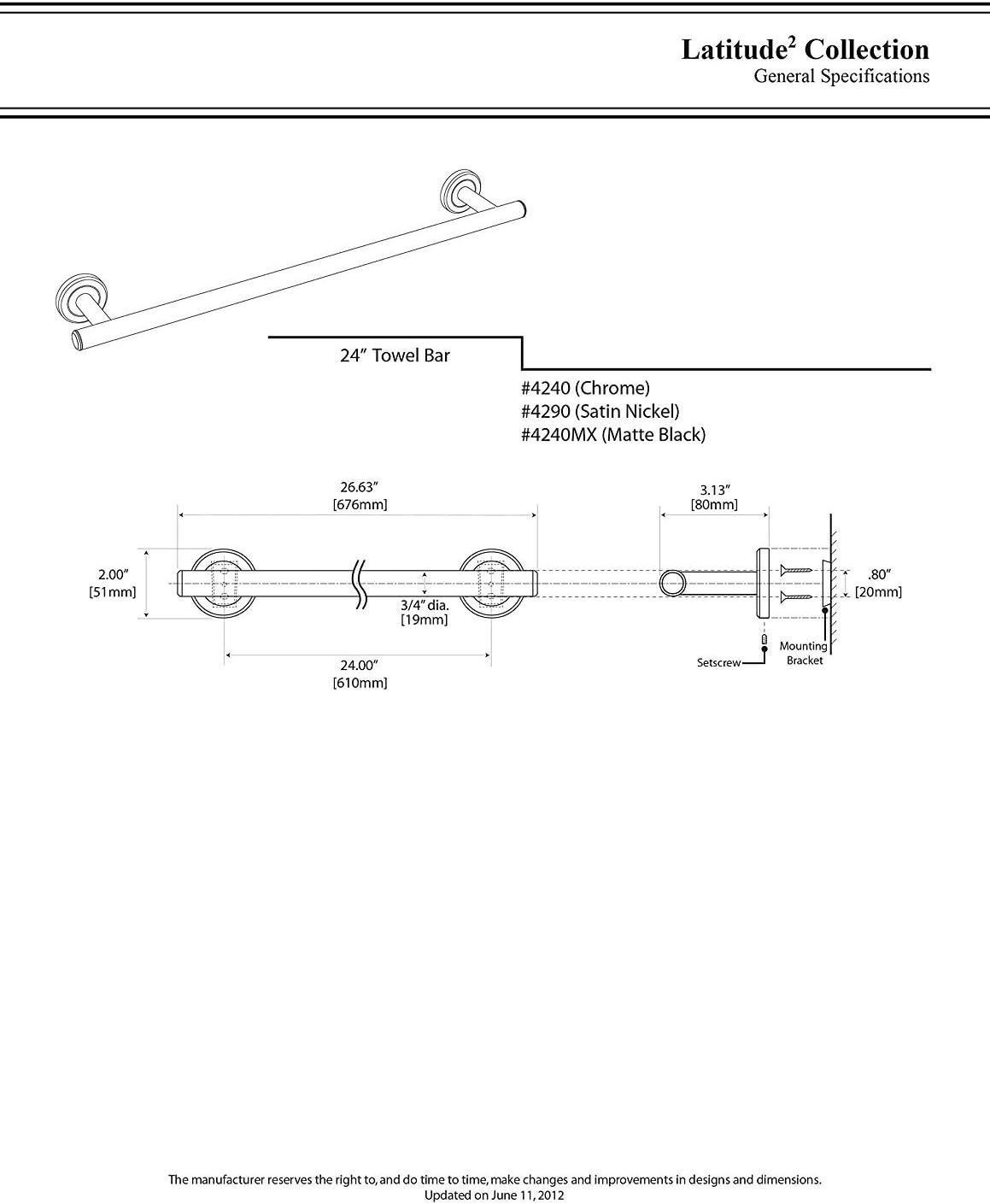 Latitude$^2$ Collection
General Specifications

24" Towel Bar

#4240 (Chrome)
#4290 (Satin Nickel)
#4240MX (Matte Black)

26.63"
[676mm]

2.00"
[51mm]

3/4" dia.
[19mm]

24.00"
[610mm]

3.13"
[80mm]

.80"
[20mm]

Setscrew

Mounting
Bracket

The manufacturer reserves the right to, and do time to time, make changes and improvements in designs and dimensions.
Updated on June 11, 2012