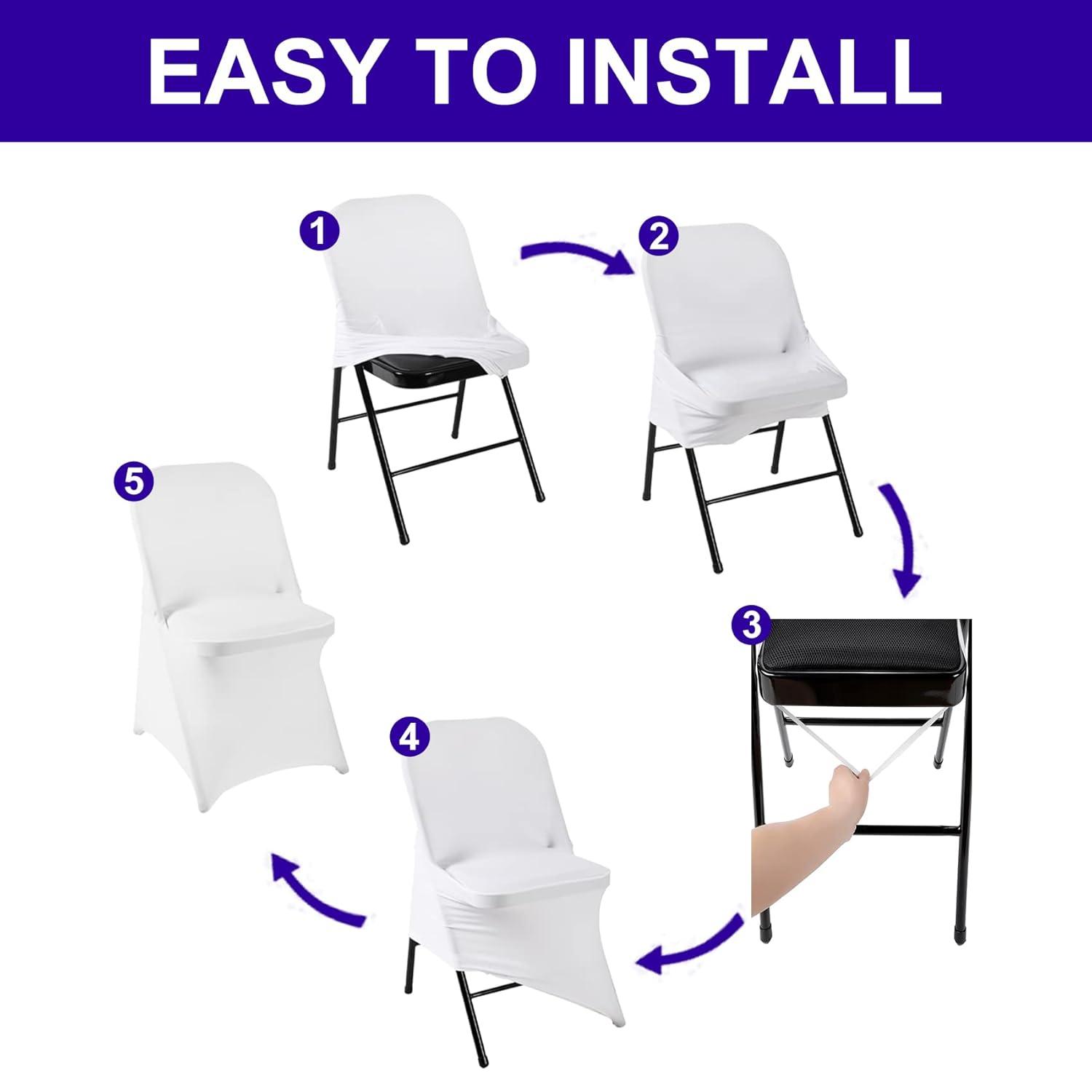 EASY TO INSTALL

1

2

3

4

5