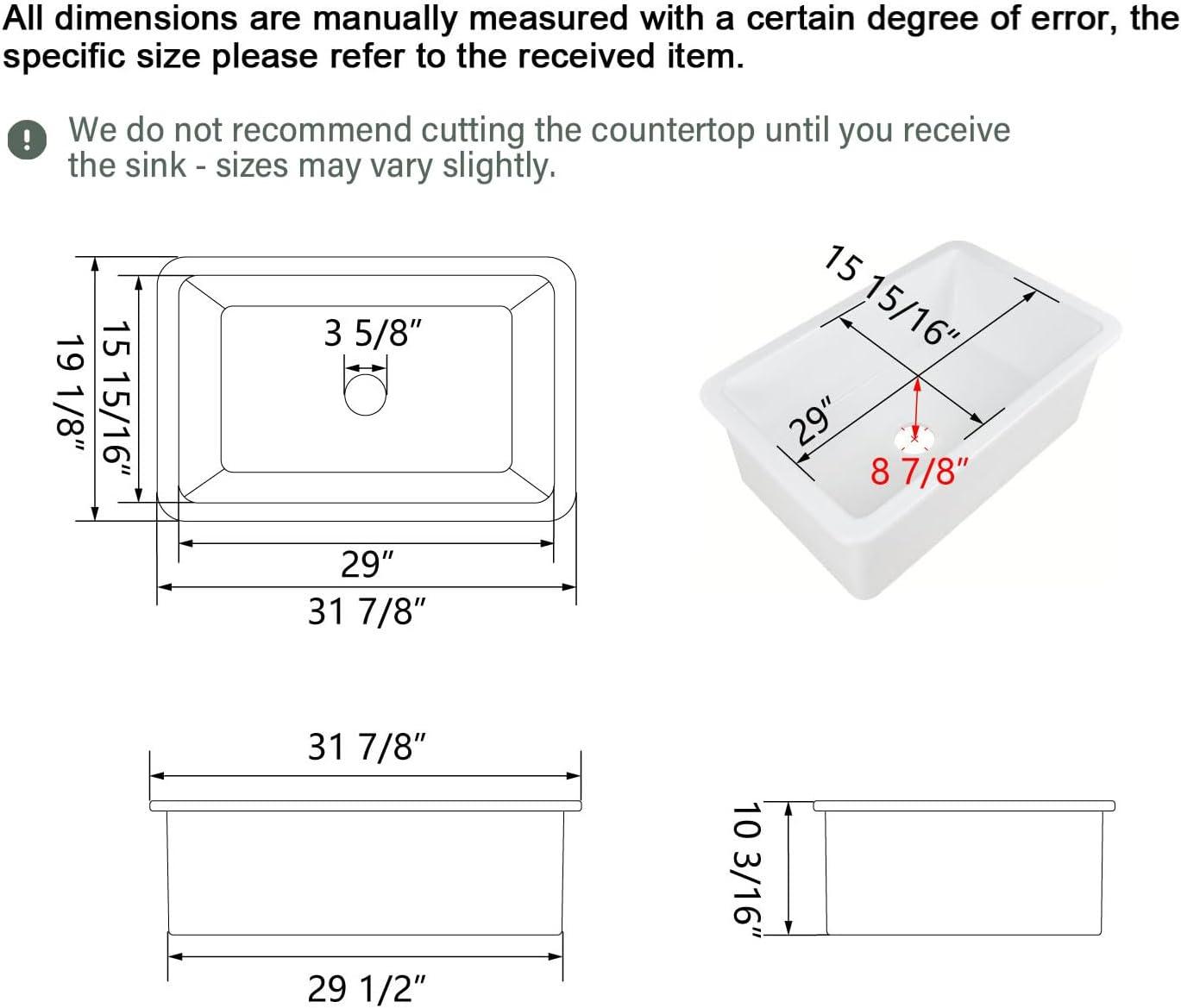 All dimensions are manually measured with a certain degree of error, the specific size please refer to the received item.

! We do not recommend cutting the countertop until you receive the sink - sizes may vary slightly.

19 1/8"
15 15/16"
3 5/8"
29"
31 7/8"

15 15/16"
29"
8 7/8"

31 7/8"
29 1/2"

10 3/16"