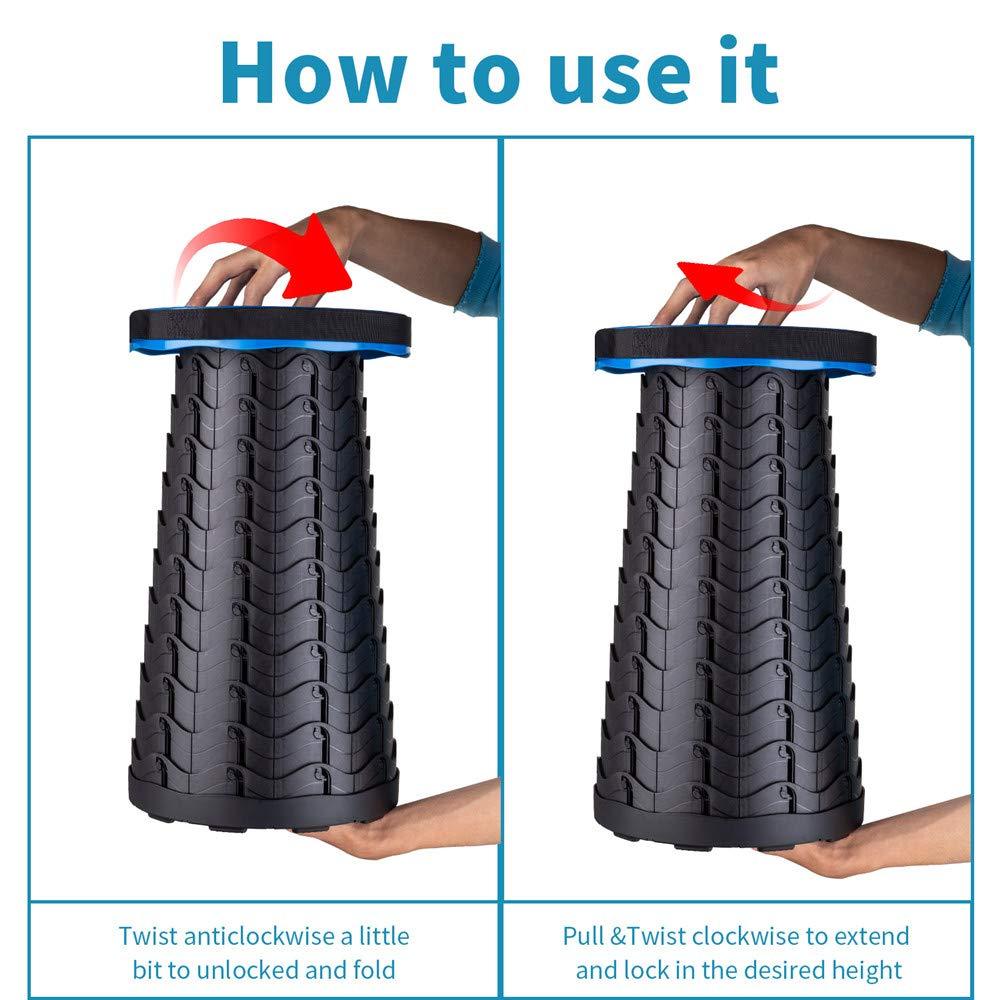 How to use it

Twist anticlockwise a little bit to unlocked and fold

Pull &Twist clockwise to extend and lock in the desired height